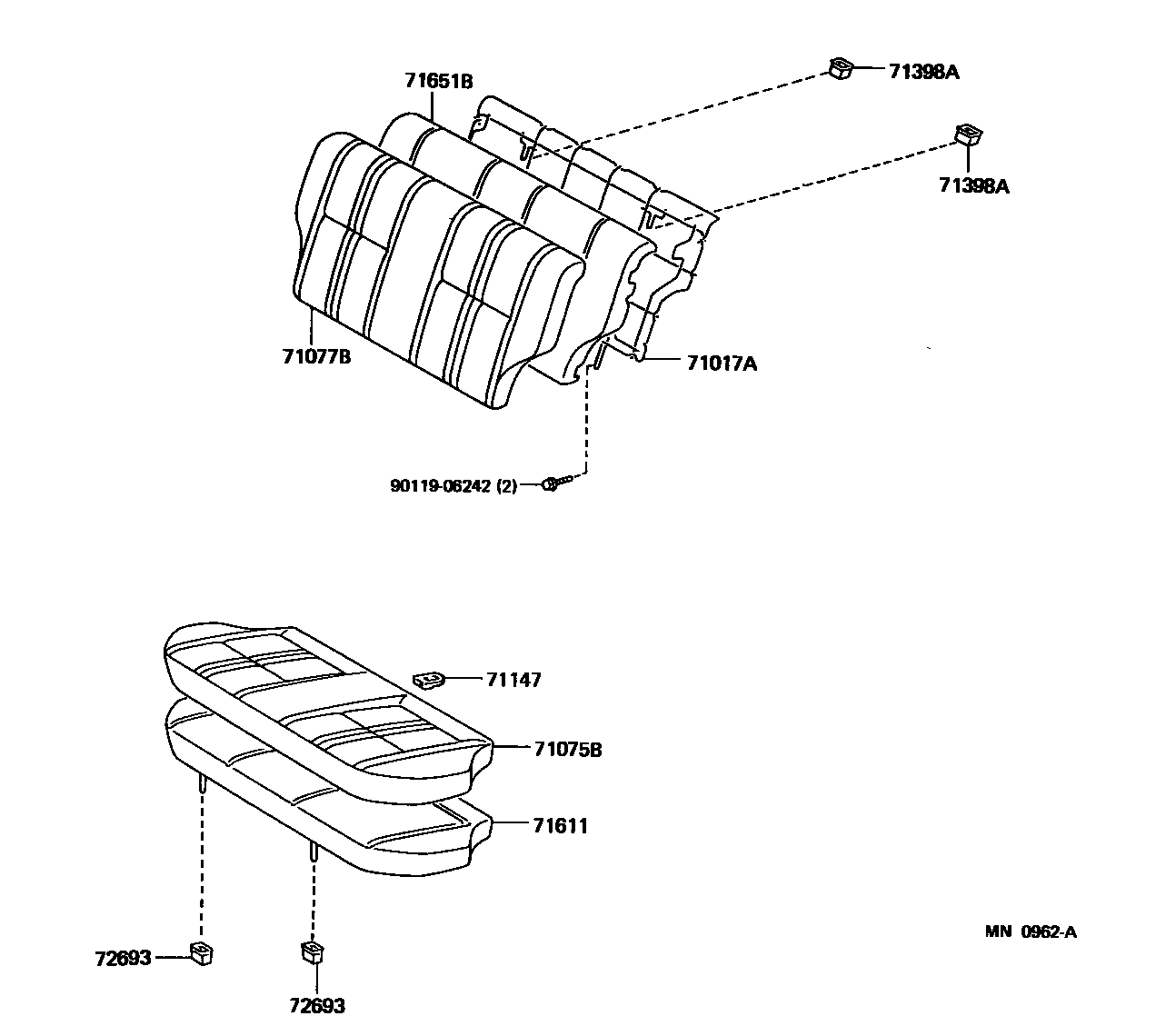 71651B

71398A

71398A

71077B

71017A

90119-06242 (2)

71147

71075B

71611

72693

72693

MN 0962-A