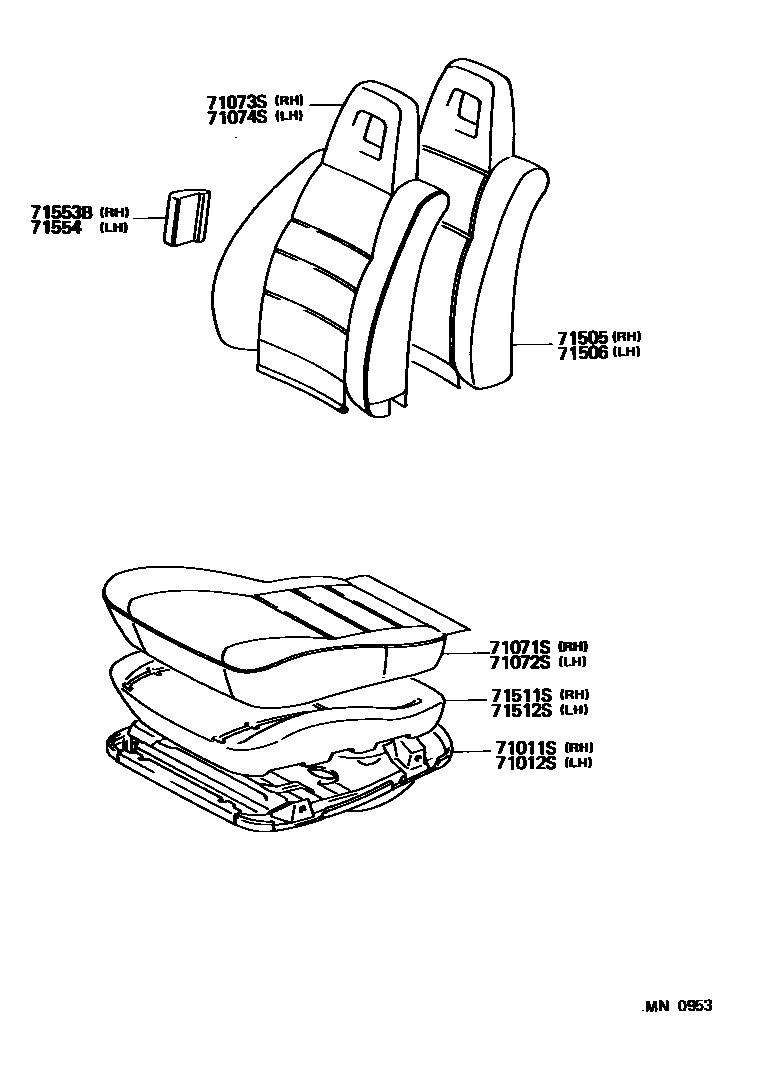 71073S (RH)
71074S (LH)

71553B (RH)
71554 (LH)

71505 (RH)
71506 (LH)

71071S (RH)
71072S (LH)

71511S (RH)
71512S (LH)

71011S (RH)
71012S (LH)

.MN 0953