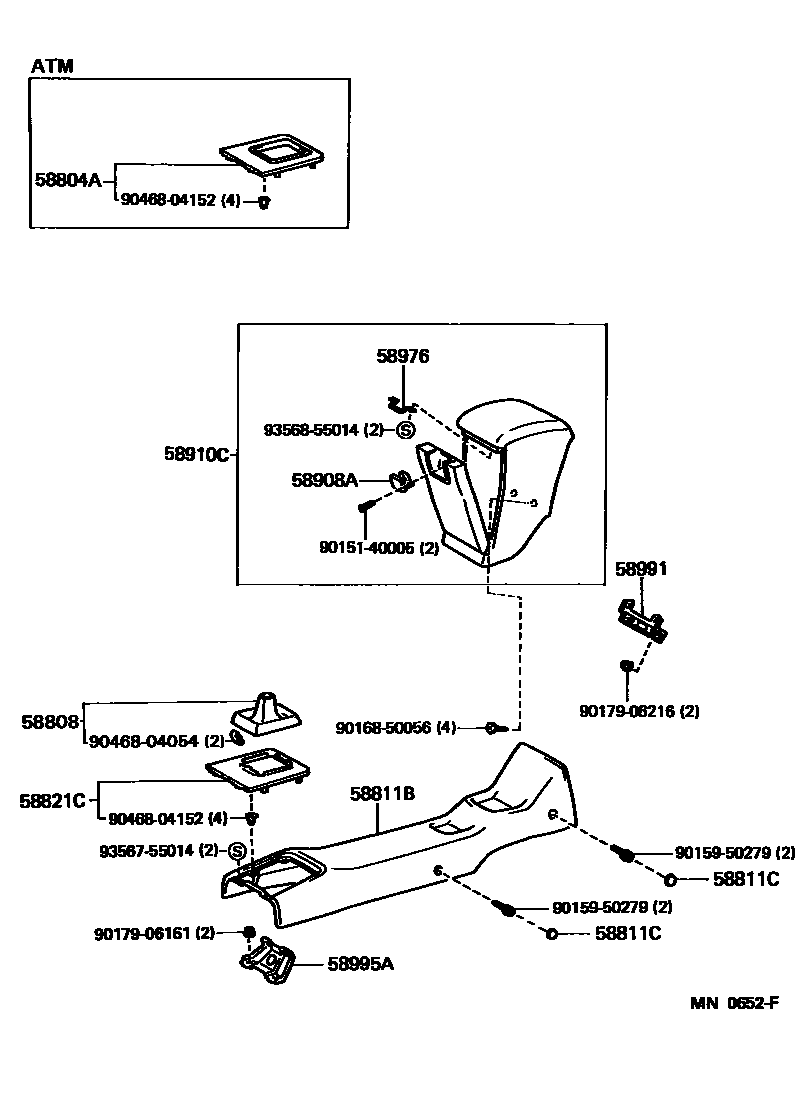 ATM

58804A
90468-04152 (4)

58976
93568-55014 (2) S
58910C
58908A
90151-40005 (2)

58991
90179-06216 (2)

58808
90468-04054 (2)
90168-50056 (4)
58821C
90468-04152 (4)
58811B
93567-55014 (2) S
90159-50279 (2)
58811C
90159-50279 (2)
58811C
90179-06161 (2)
58995A

MN 0652-F