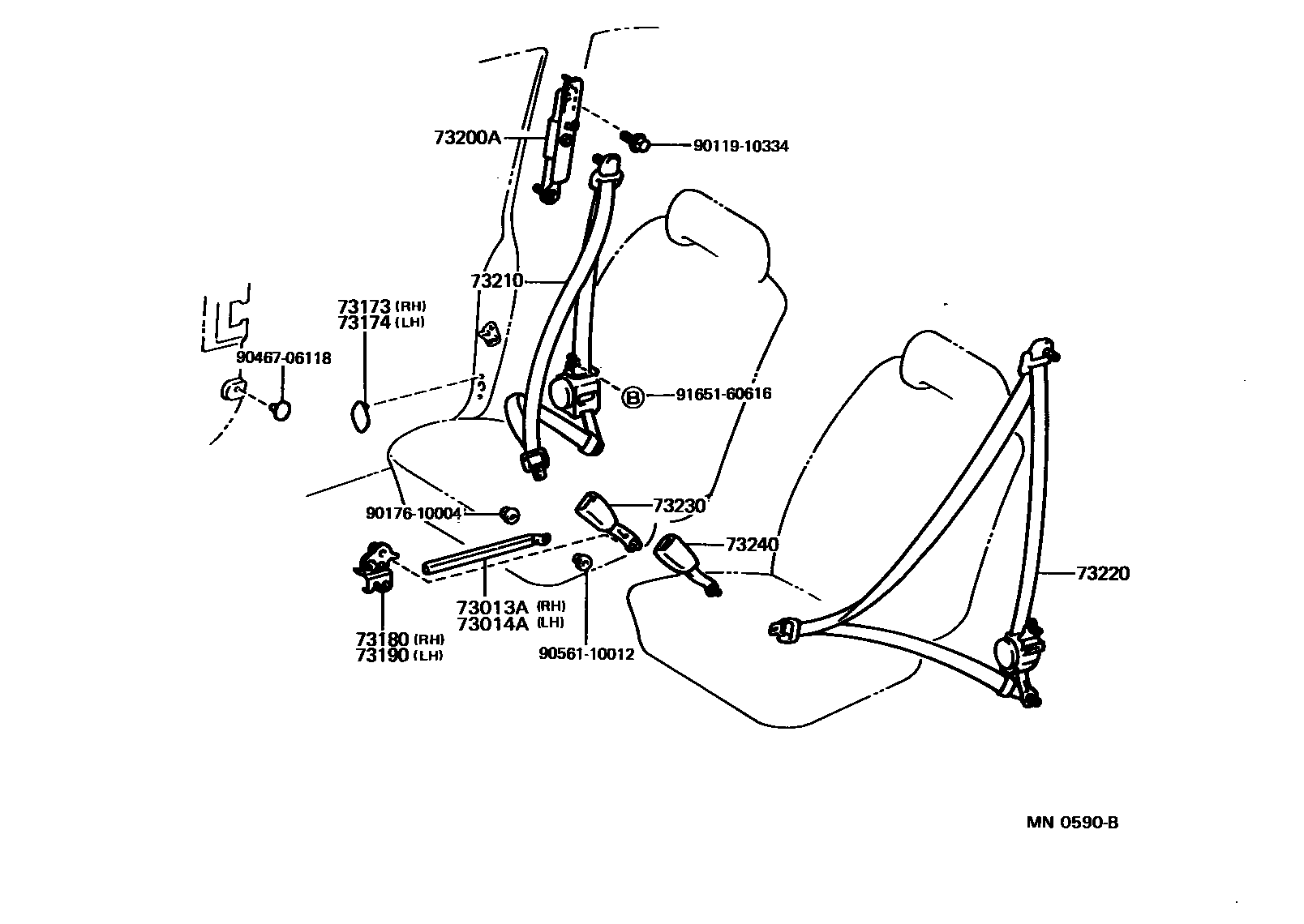 73200A
90119-10334
73210
73173 (RH)
73174 (LH)
90467-06118
Ⓑ 91651-60616
90176-10004
73230
73240
73220
73013A (RH)
73014A (LH)
73180 (RH)
73190 (LH)
90561-10012
MN 0590-B