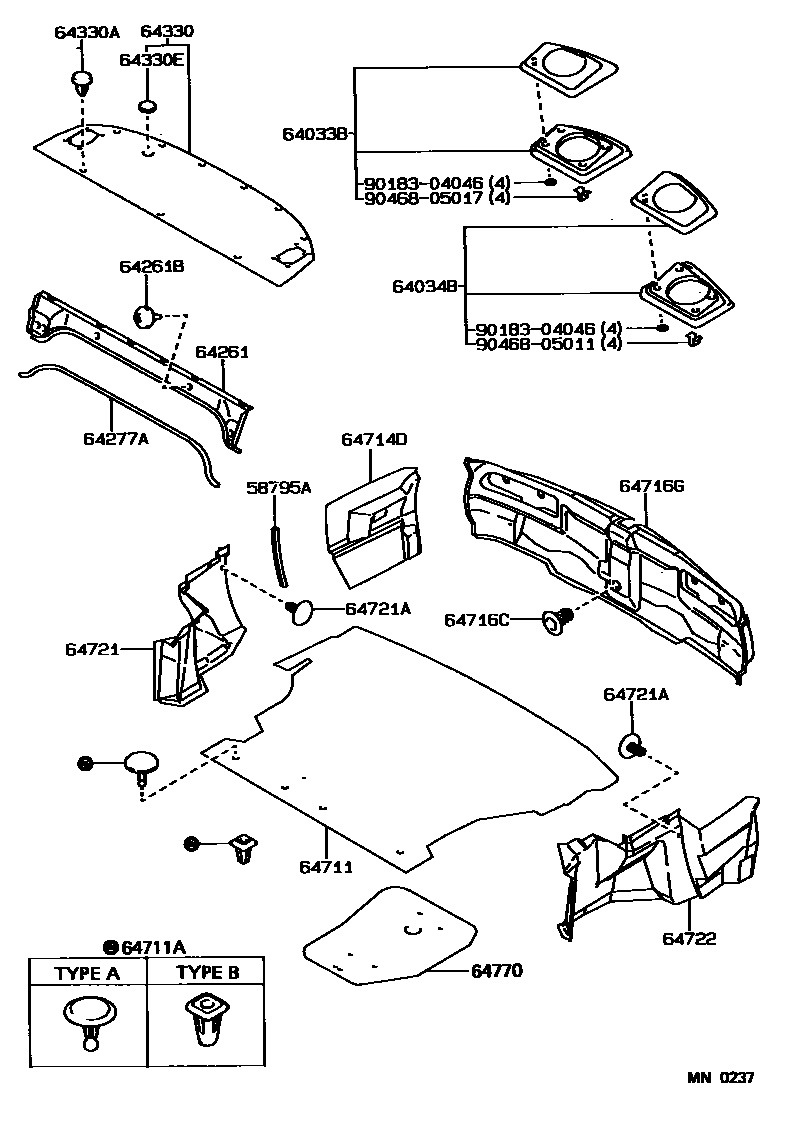 64330A
64330
64330E
64033B
90183-04046 (4)
90468-05017 (4)
64034B
90183-04046 (4)
90468-05011 (4)
64261B
64261
64277A
64714D
58795A
64716G
64721A
64716C
64721
64721A
64711
64722
64770
64711A

| TYPE A | TYPE B |
|---|---|
| | |

MN 0237