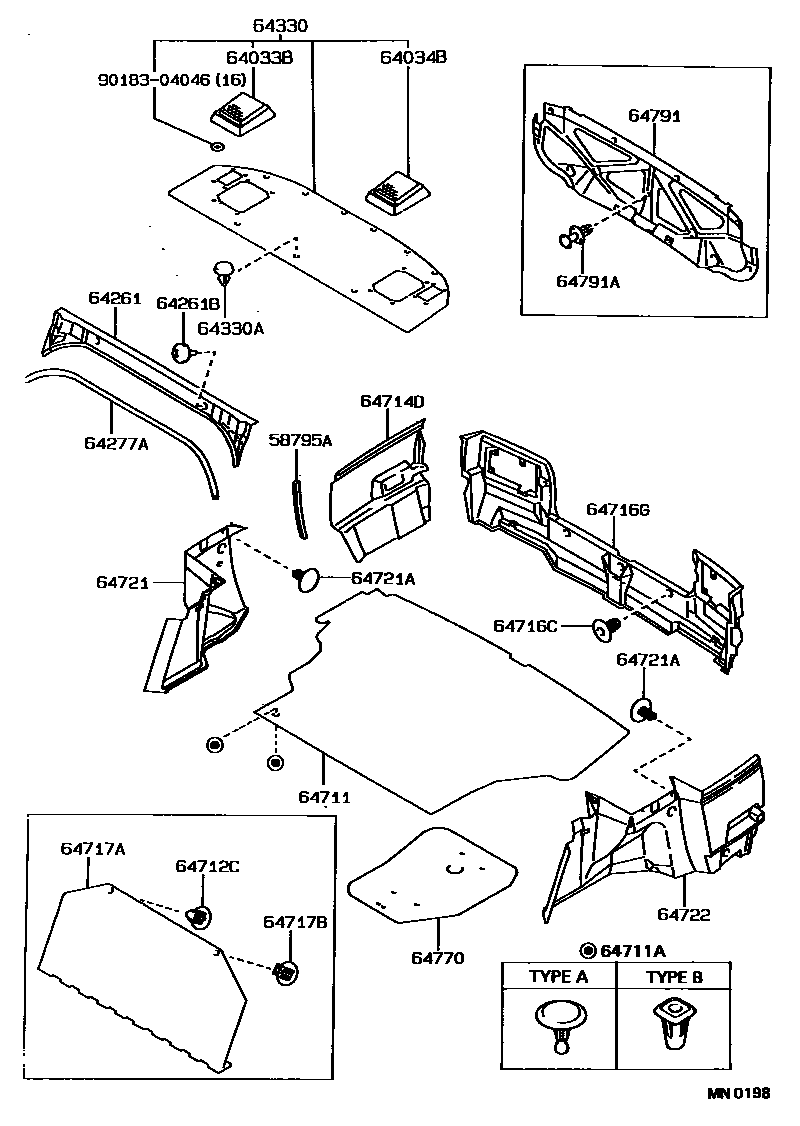 64330
64033B
64034B
90183-04046 (16)
64791
64791A
64261
64261B
64330A
64277A
58795A
64714D
64716G
64721
64721A
64716C
64721A
64711
64717A
64712C
64717B
64770
64722
64711A

| TYPE A | TYPE B |
|---|---|
| | |

MN 0198