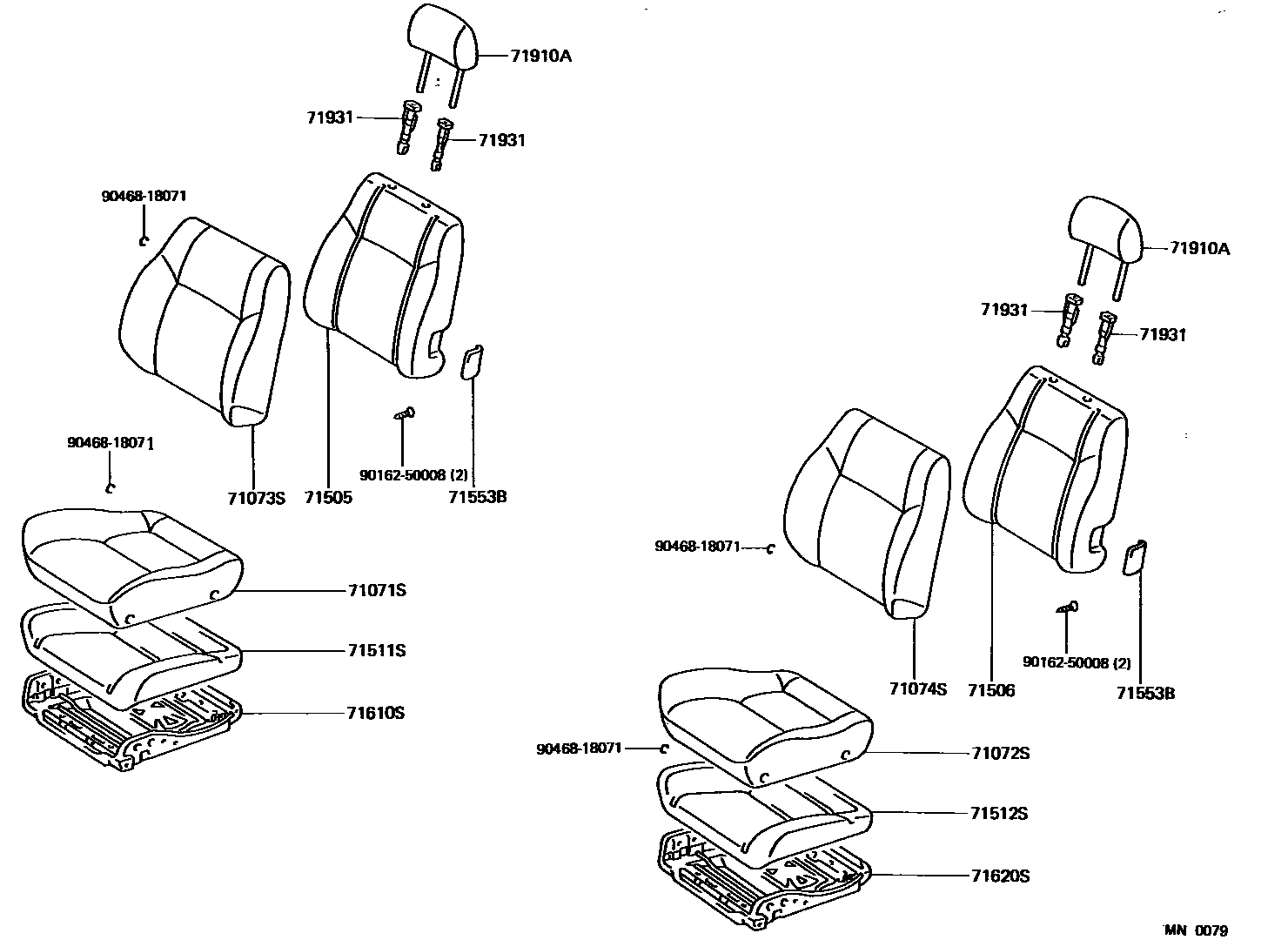 71910A
71931
71931
90468-18071
90468-18071
71073S
71505
90162-50008 (2)
71553B
71071S
71511S
71610S
71910A
71931
71931
90468-18071
71074S
71506
90162-50008 (2)
71553B
90468-18071
71072S
71512S
71620S
MN 0079