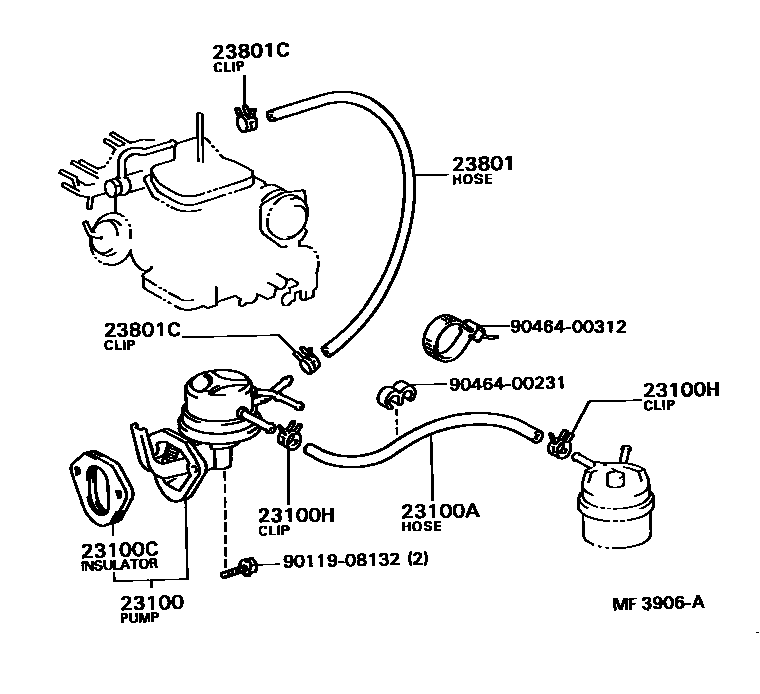 23801C
CLIP

23801
HOSE

23801C
CLIP

90464-00312

90464-00231

23100H
CLIP

23100H
CLIP

23100A
HOSE

23100C
INSULATOR

90119-08132 (2)

23100
PUMP

MF 3906-A