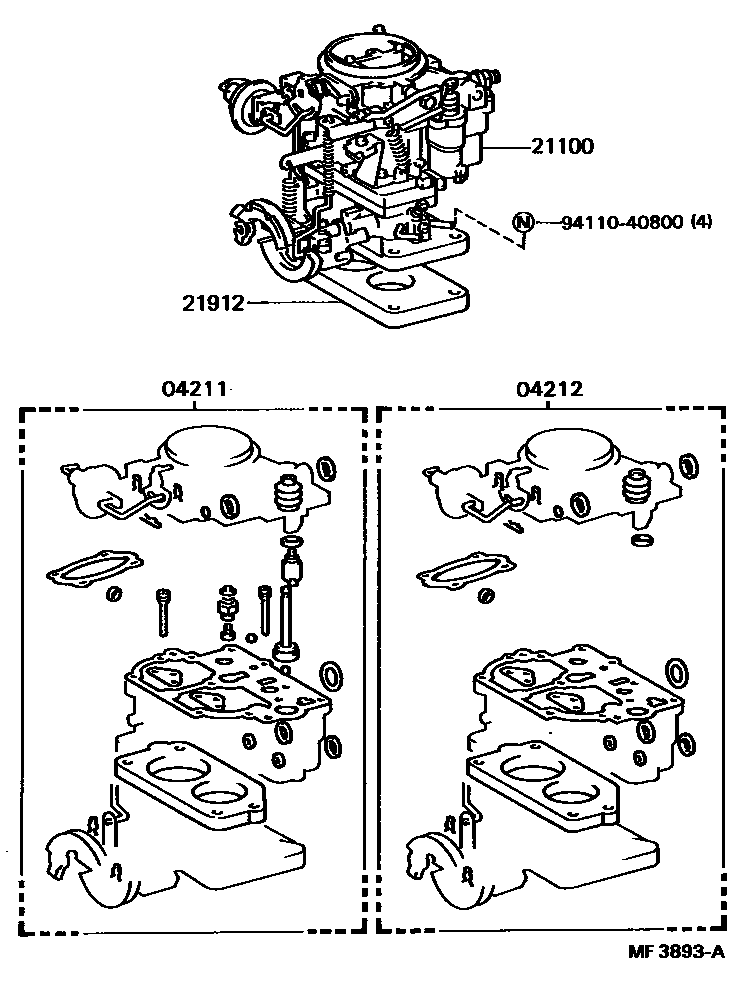 21100

N 94110-40800 (4)

21912

04211

04212

MF 3893-A