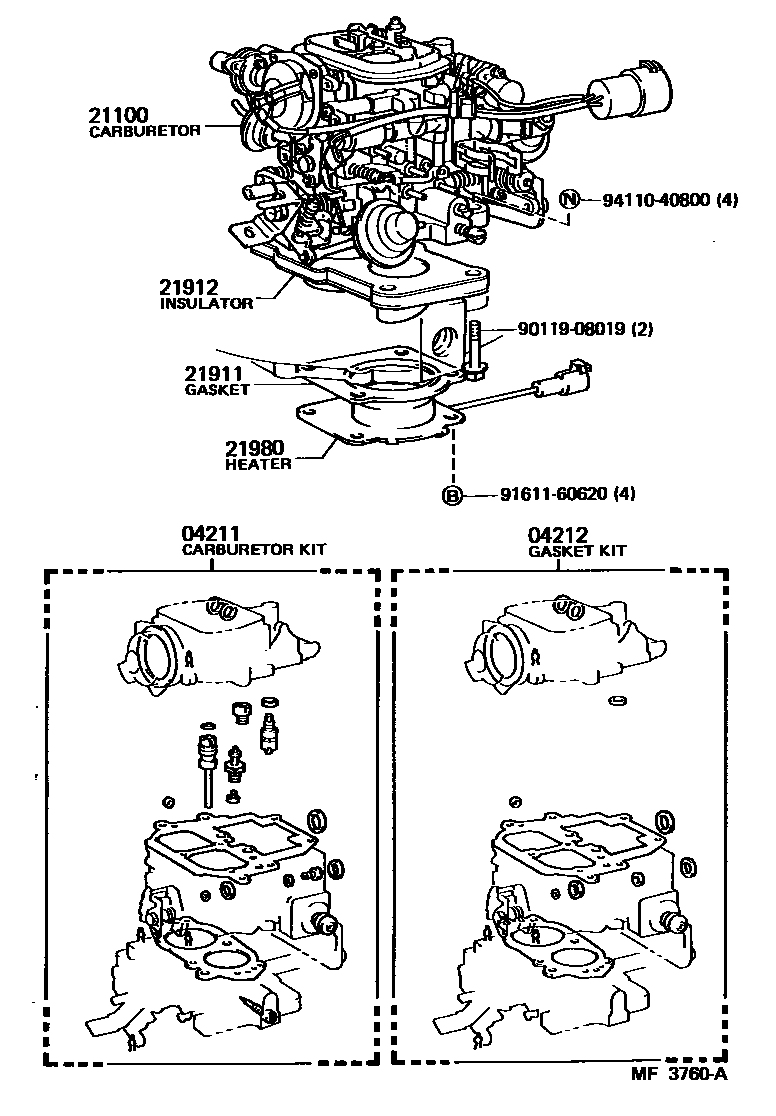 21100
CARBURETOR

N 94110-40800 (4)

21912
INSULATOR

90119-08019 (2)

21911
GASKET

21980
HEATER

B 91611-60620 (4)

04211
CARBURETOR KIT

04212
GASKET KIT

MF 3760-A