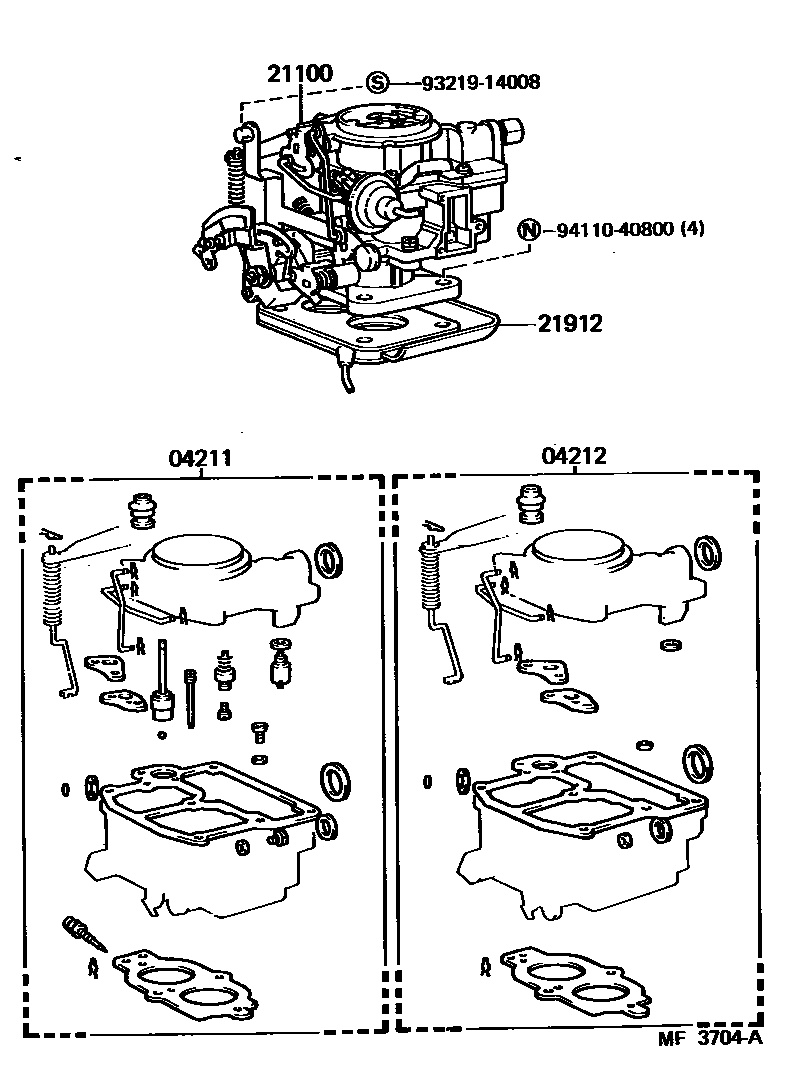 21100
S 93219-14008
N 94110-40800 (4)
21912
04211
04212
MF 3704-A