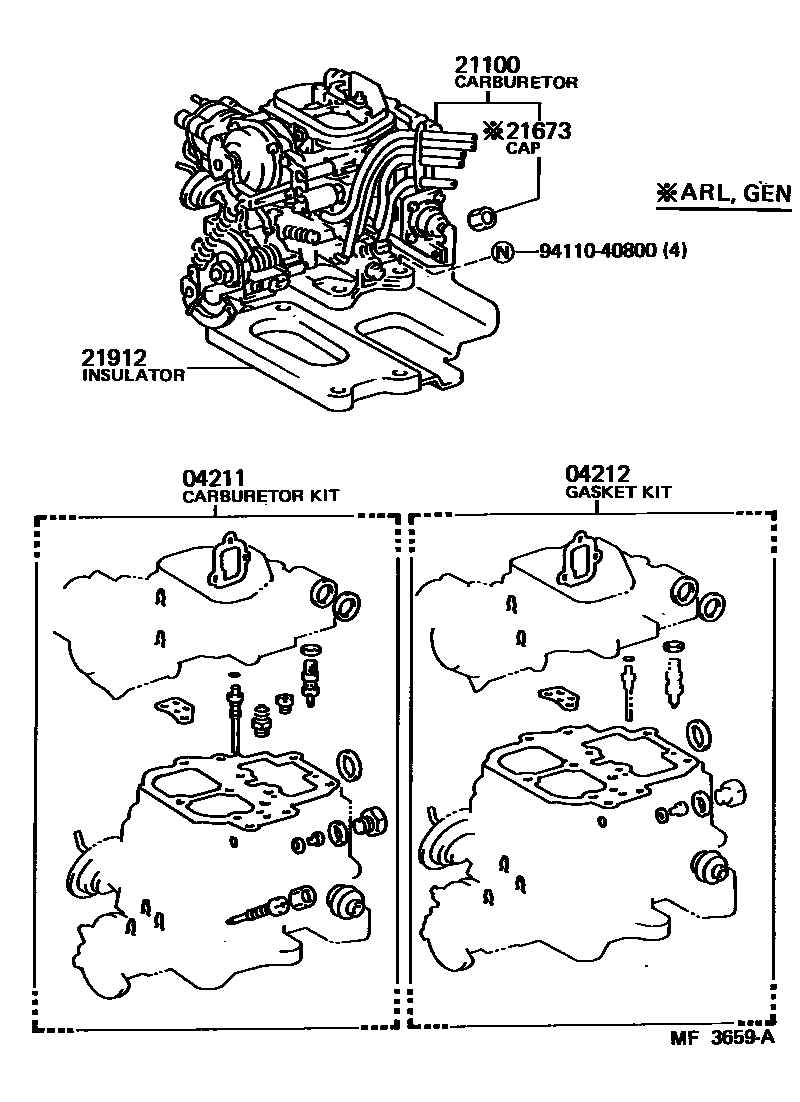 21100
CARBURETOR

※21673
CAP

※ARL, GEN

N 94110-40800 (4)

21912
INSULATOR

04211
CARBURETOR KIT

04212
GASKET KIT

MF 3659-A