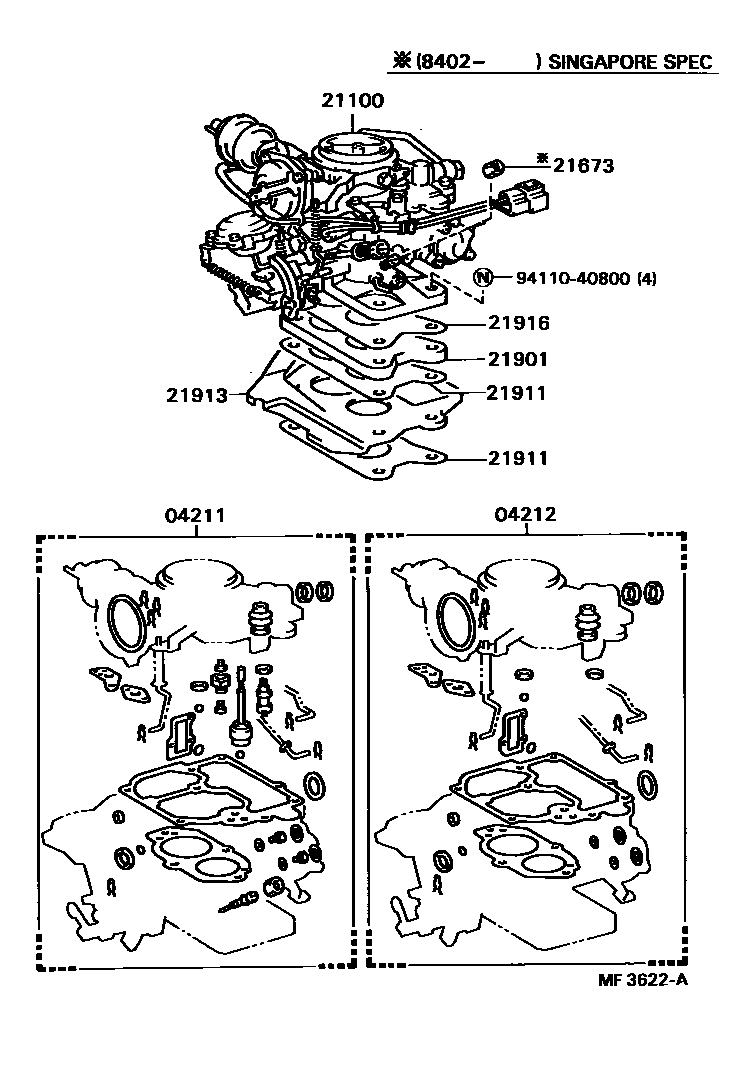 ※(8402-　　) SINGAPORE SPEC

21100

※21673

N 94110-40800 (4)

21916

21901

21913

21911

21911

04211

04212

MF 3622-A