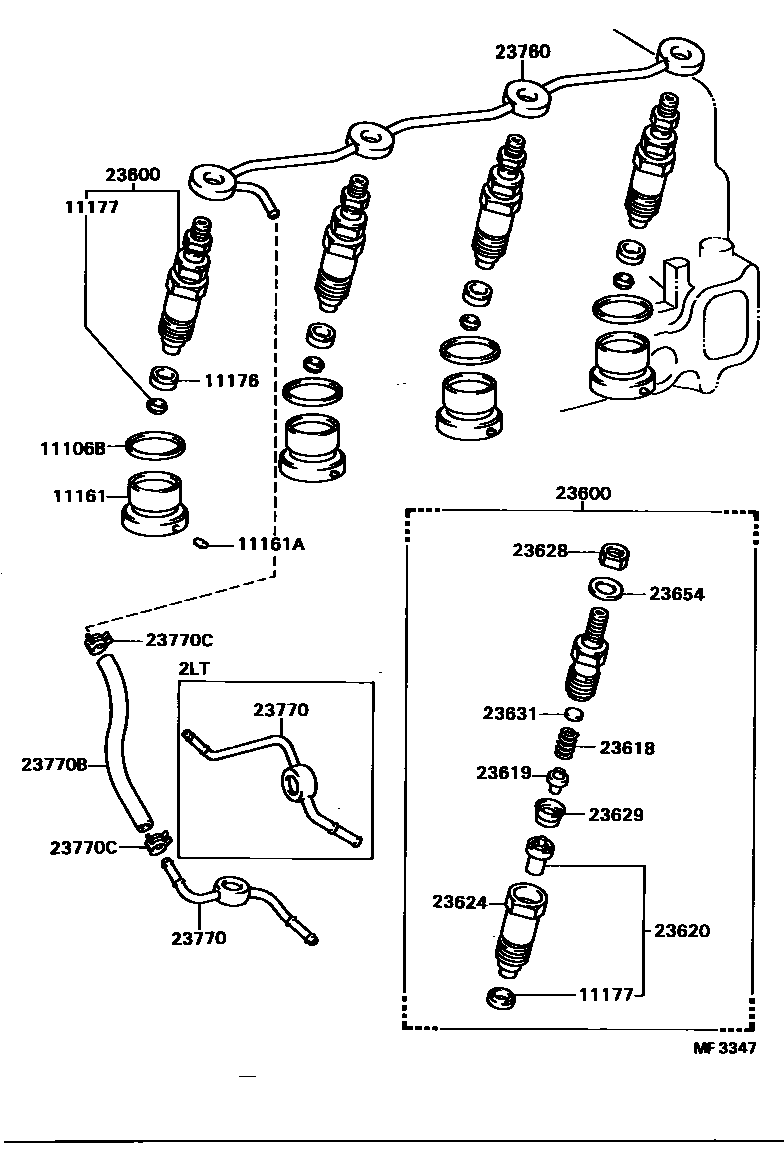 23760

23600

11177

11176

11106B

11161

11161A

23770C

2LT

23770

23770B

23770C

23770

23600

23628

23654

23631

23618

23619

23629

23624

23620

11177

MF 3347