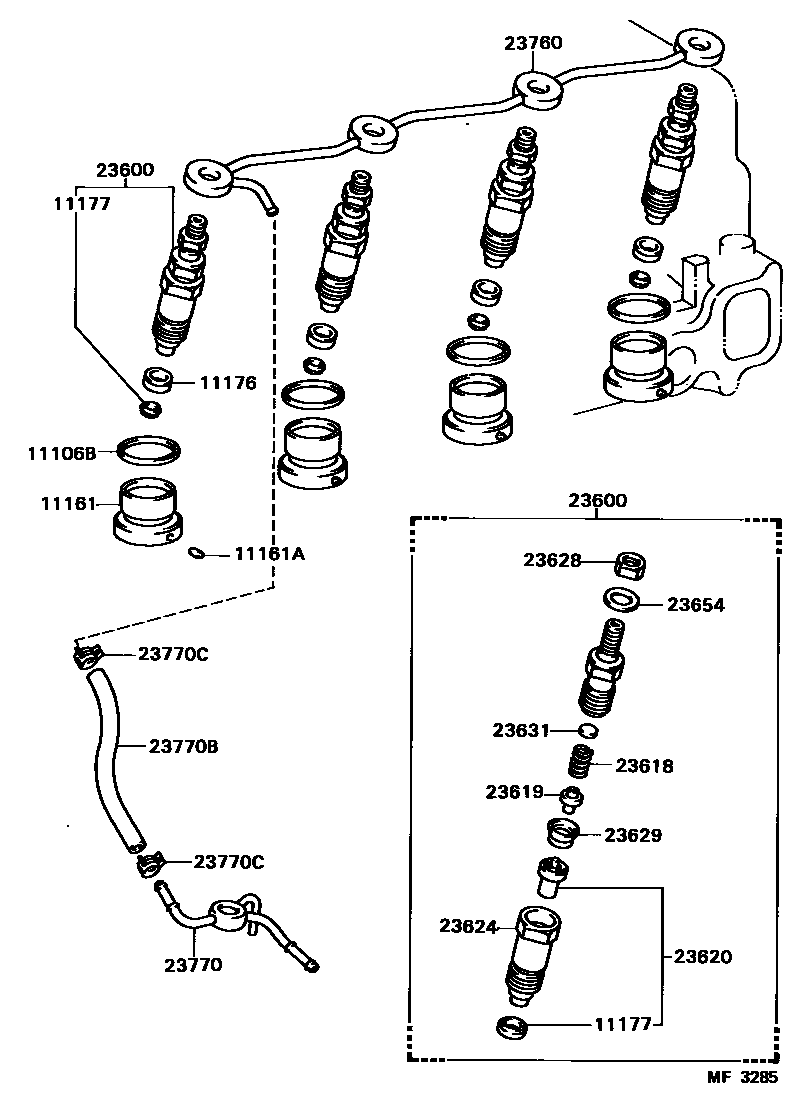 23760

23600

11177

11176

11106B

11161

11161A

23770C

23770B

23770C

23770

23600

23628

23654

23631

23618

23619

23629

23624

23620

11177

MF 3285