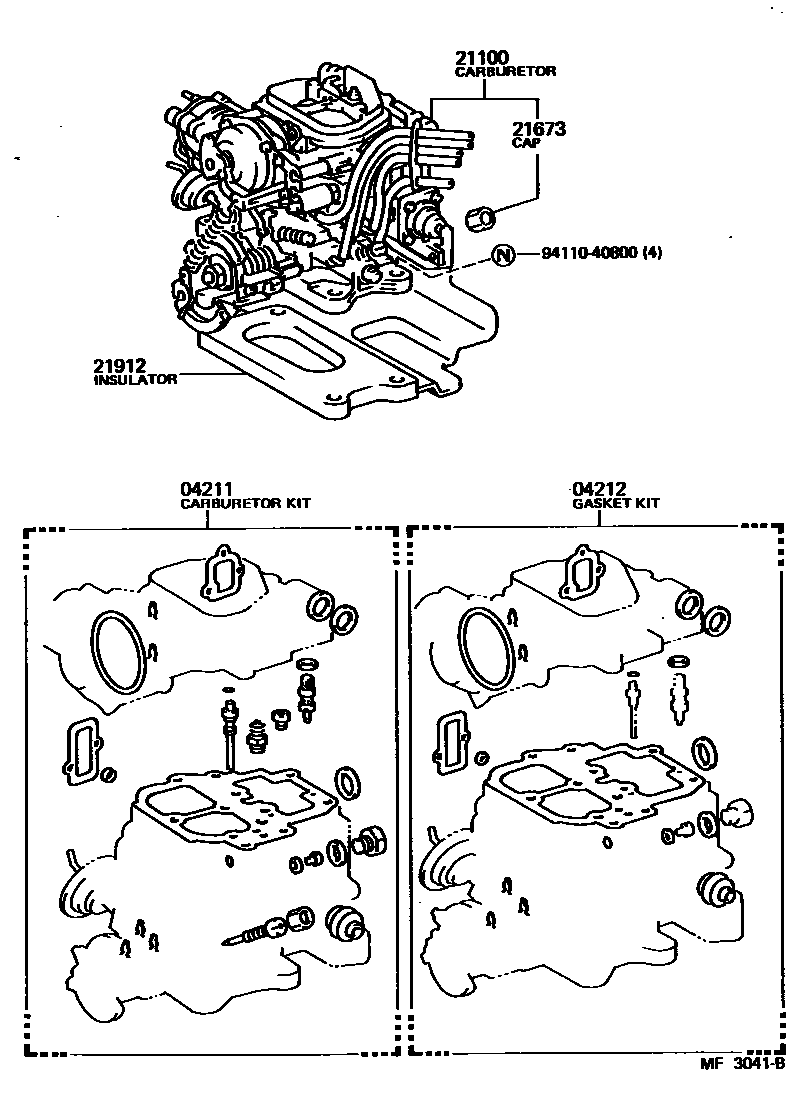 21100
CARBURETOR

21673
CAP

N 94110-40800 (4)

21912
INSULATOR

04211
CARBURETOR KIT

04212
GASKET KIT

MF 3041-B