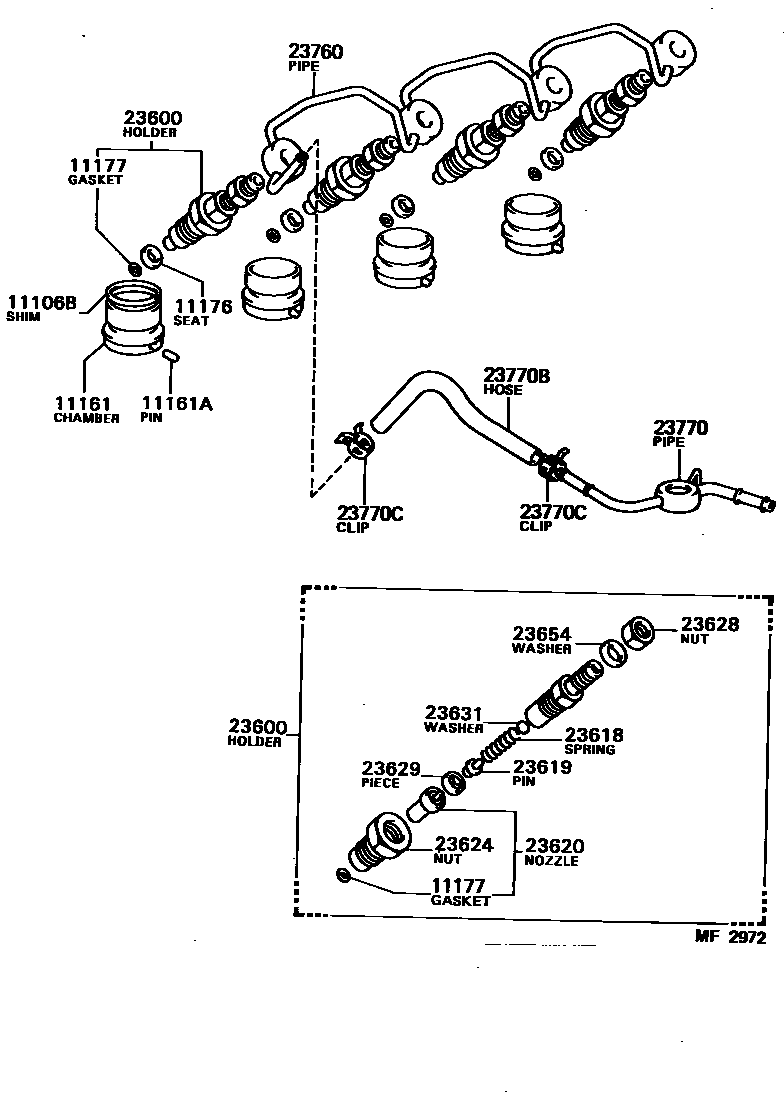 23760
PIPE

23600
HOLDER

11177
GASKET

11106B
SHIM

11176
SEAT

11161
CHAMBER

11161A
PIN

23770B
HOSE

23770
PIPE

23770C
CLIP

23770C
CLIP

23654
WASHER

23628
NUT

23600
HOLDER

23631
WASHER

23618
SPRING

23629
PIECE

23619
PIN

23624
NUT

23620
NOZZLE

11177
GASKET

MF 2972