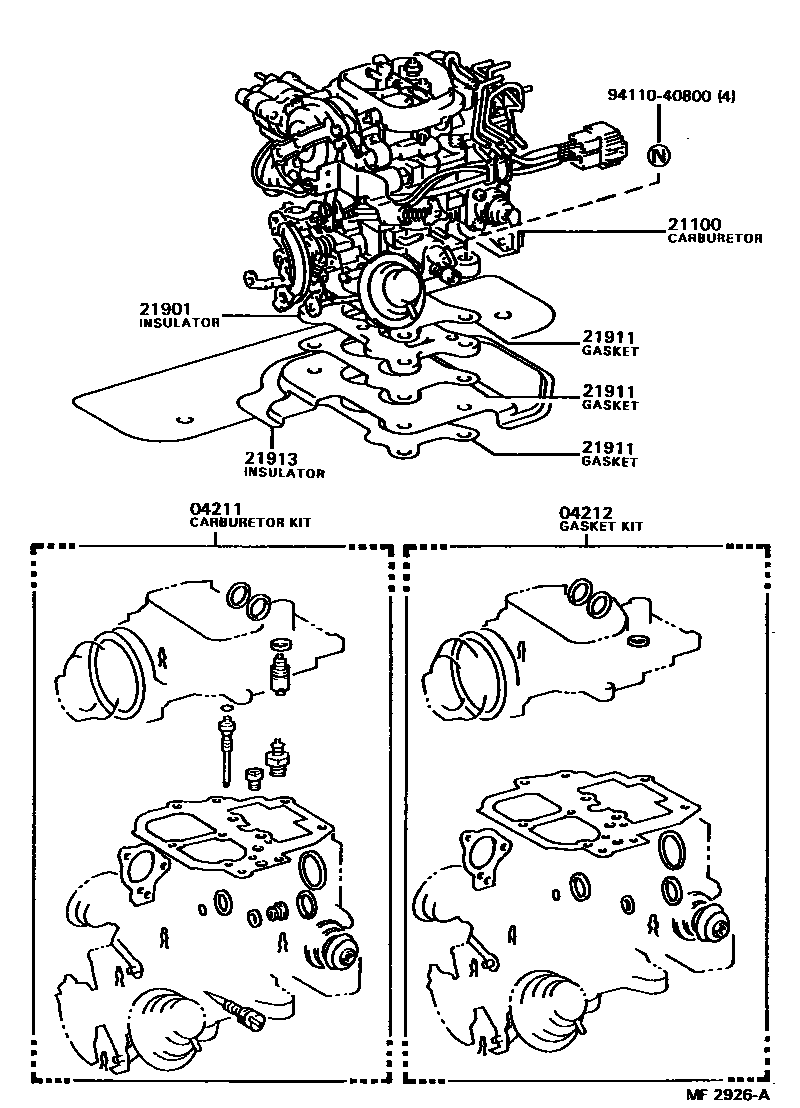 94110-40800 (4)

N

21100
CARBURETOR

21901
INSULATOR

21911
GASKET

21911
GASKET

21911
GASKET

21913
INSULATOR

04211
CARBURETOR KIT

04212
GASKET KIT

MF 2926-A