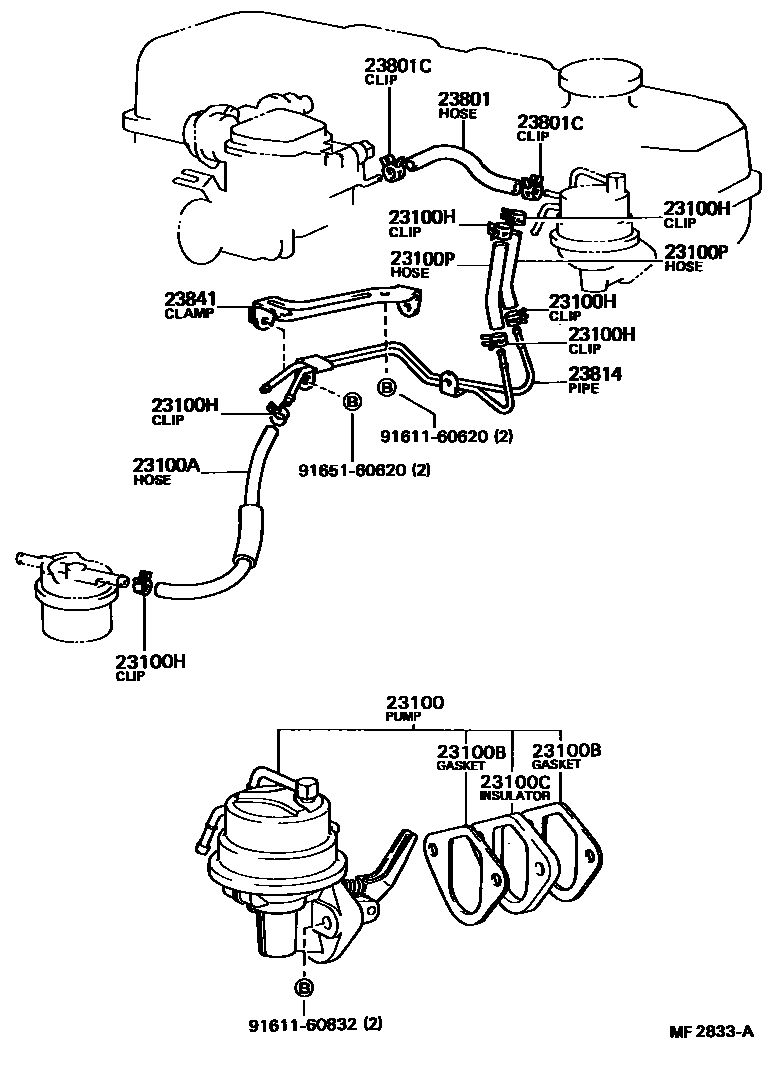 23801C
CLIP

23801
HOSE

23801C
CLIP

23100H
CLIP

23100H
CLIP

23100P
HOSE

23100P
HOSE

23841
CLAMP

23100H
CLIP

23100H
CLIP

23814
PIPE

23100H
CLIP

B

B

91611-60620 (2)

91651-60620 (2)

23100A
HOSE

23100H
CLIP

23100
PUMP

23100B
GASKET

23100B
GASKET

23100C
INSULATOR

B

91611-60832 (2)

MF 2833-A