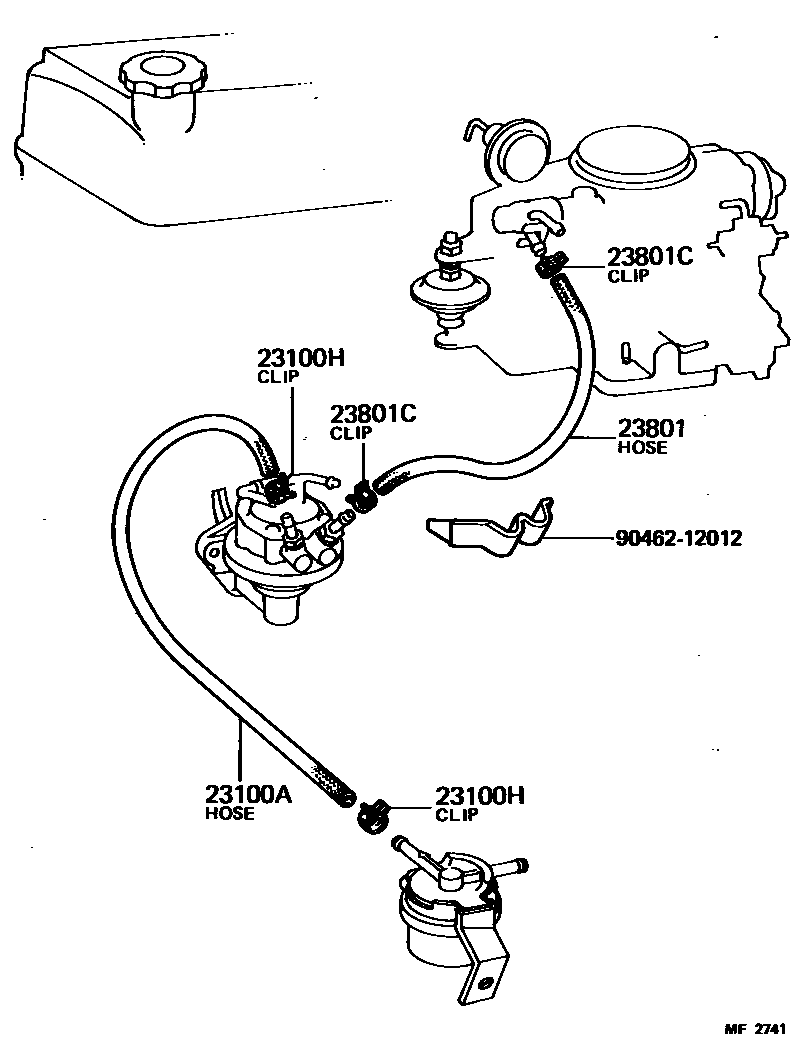 23801C
CLIP

23100H
CLIP

23801C
CLIP

23801
HOSE

90462-12012

23100A
HOSE

23100H
CLIP

MF 2741