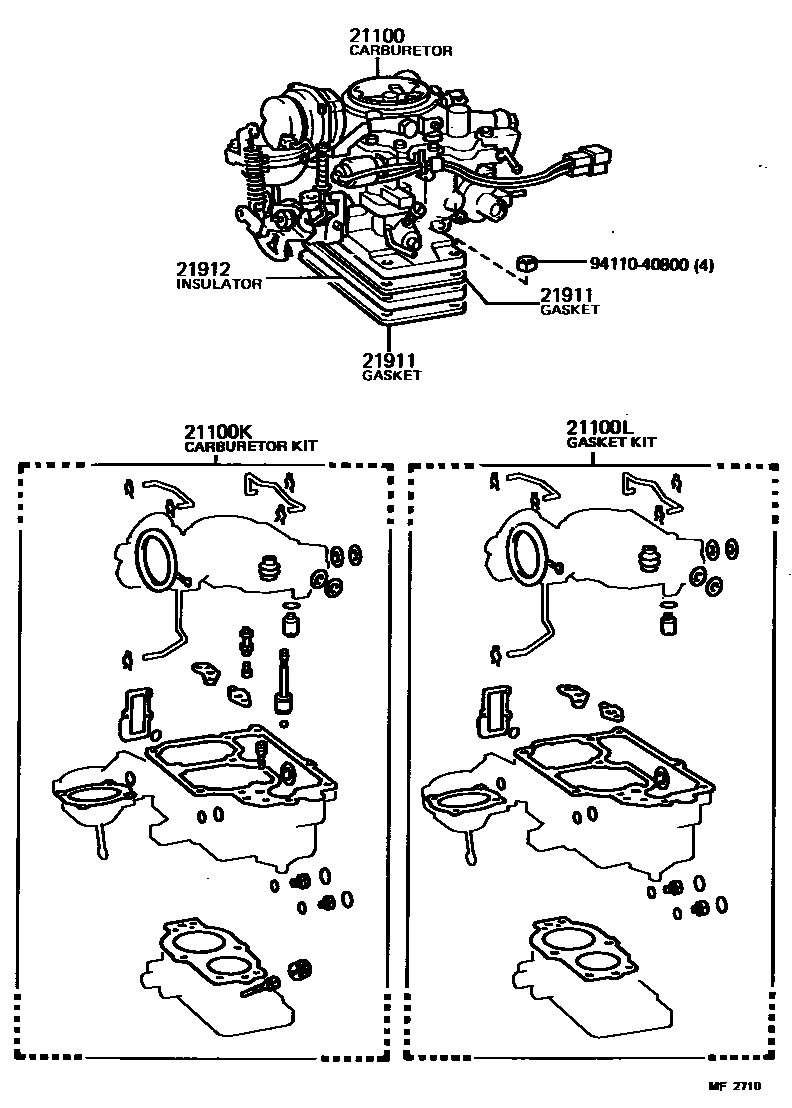 21100
CARBURETOR

21912
INSULATOR

94110-40800 (4)

21911
GASKET

21911
GASKET

21100K
CARBURETOR KIT

21100L
GASKET KIT

MF 2710