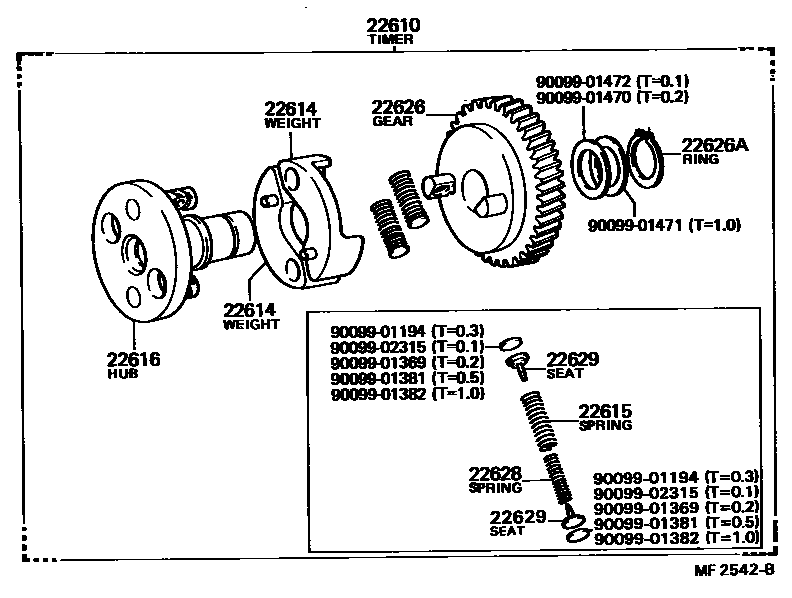 22610
TIMER

22614
WEIGHT

22626
GEAR

90099-01472 (T=0.1)
90099-01470 (T=0.2)

22626A
RING

90099-01471 (T=1.0)

22614
WEIGHT

22616
HUB

90099-01194 (T=0.3)
90099-02315 (T=0.1)
90099-01369 (T=0.2)
90099-01381 (T=0.5)
90099-01382 (T=1.0)

22629
SEAT

22615
SPRING

22628
SPRING

22629
SEAT

90099-01194 (T=0.3)
90099-02315 (T=0.1)
90099-01369 (T=0.2)
90099-01381 (T=0.5)
90099-01382 (T=1.0)

MF 2542-B