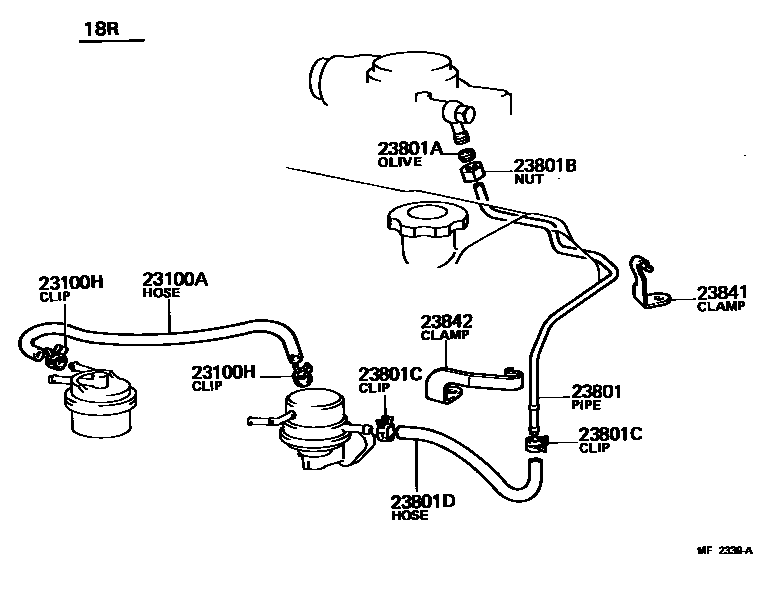 18R

23801A
OLIVE

23801B
NUT

23100H
CLIP

23100A
HOSE

23841
CLAMP

23842
CLAMP

23100H
CLIP

23801C
CLIP

23801
PIPE

23801C
CLIP

23801D
HOSE

MF 2339-A