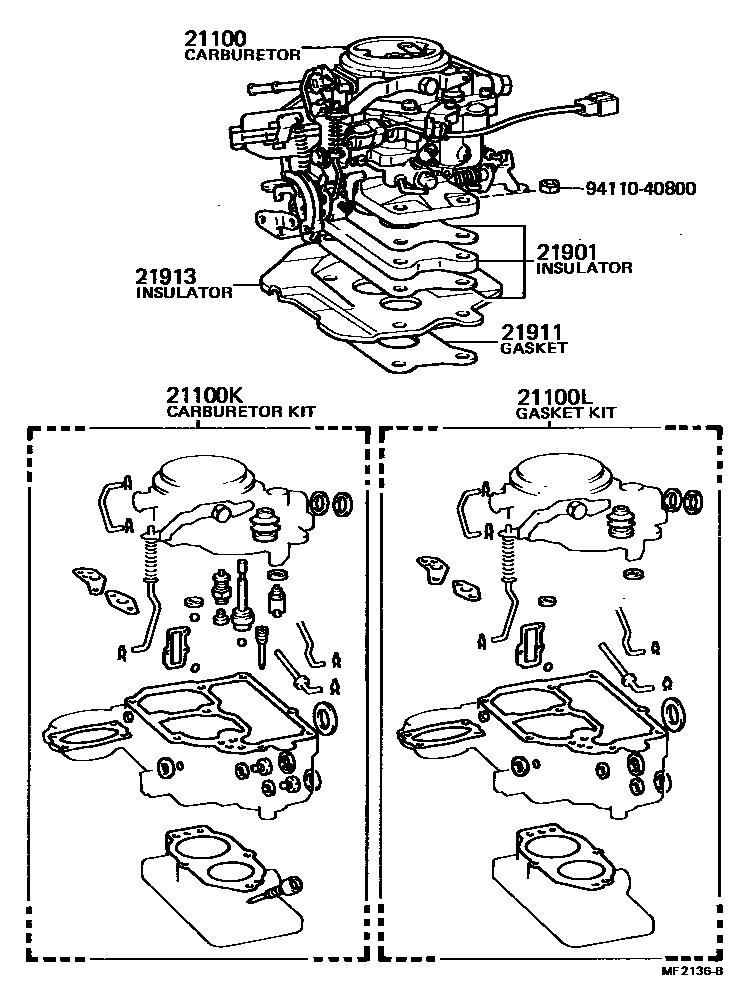 21100
CARBURETOR

94110-40800

21901
INSULATOR

21913
INSULATOR

21911
GASKET

21100K
CARBURETOR KIT

21100L
GASKET KIT

MF2136-B