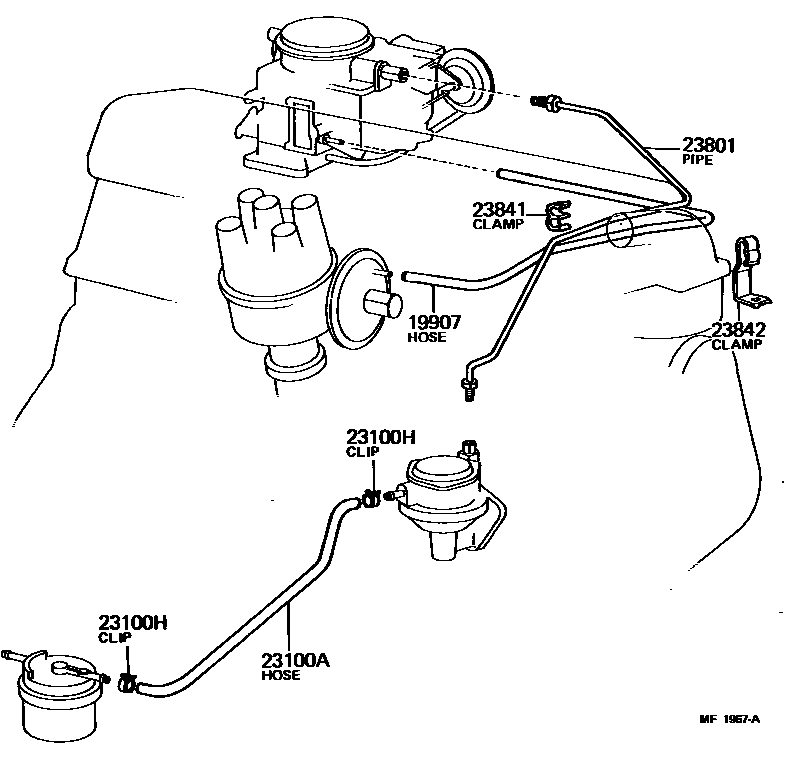 23801
PIPE

23841
CLAMP

19907
HOSE

23842
CLAMP

23100H
CLIP

23100H
CLIP

23100A
HOSE

MF 1967-A