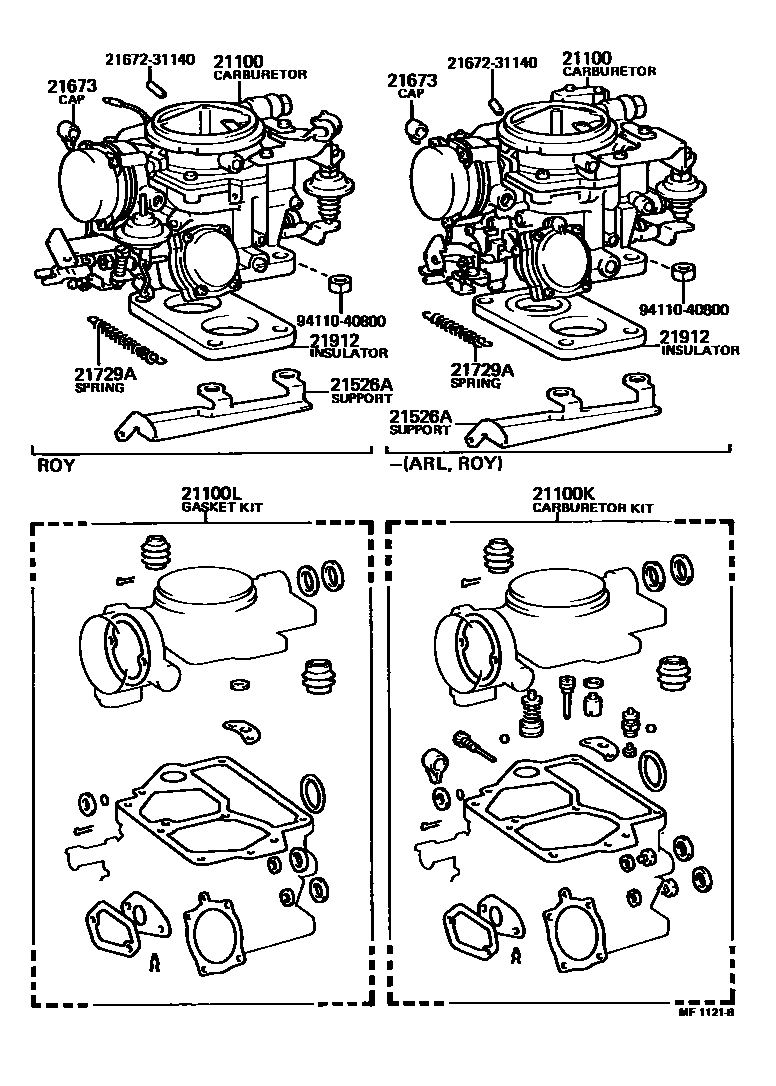 21672-31140
21100
CARBURETOR
21673
CAP
94110-40800
21912
INSULATOR
21729A
SPRING
21526A
SUPPORT
ROY

21672-31140
21100
CARBURETOR
21673
CAP
94110-40800
21912
INSULATOR
21729A
SPRING
21526A
SUPPORT
–(ARL, ROY)

21100L
GASKET KIT

21100K
CARBURETOR KIT

MF 1121-B