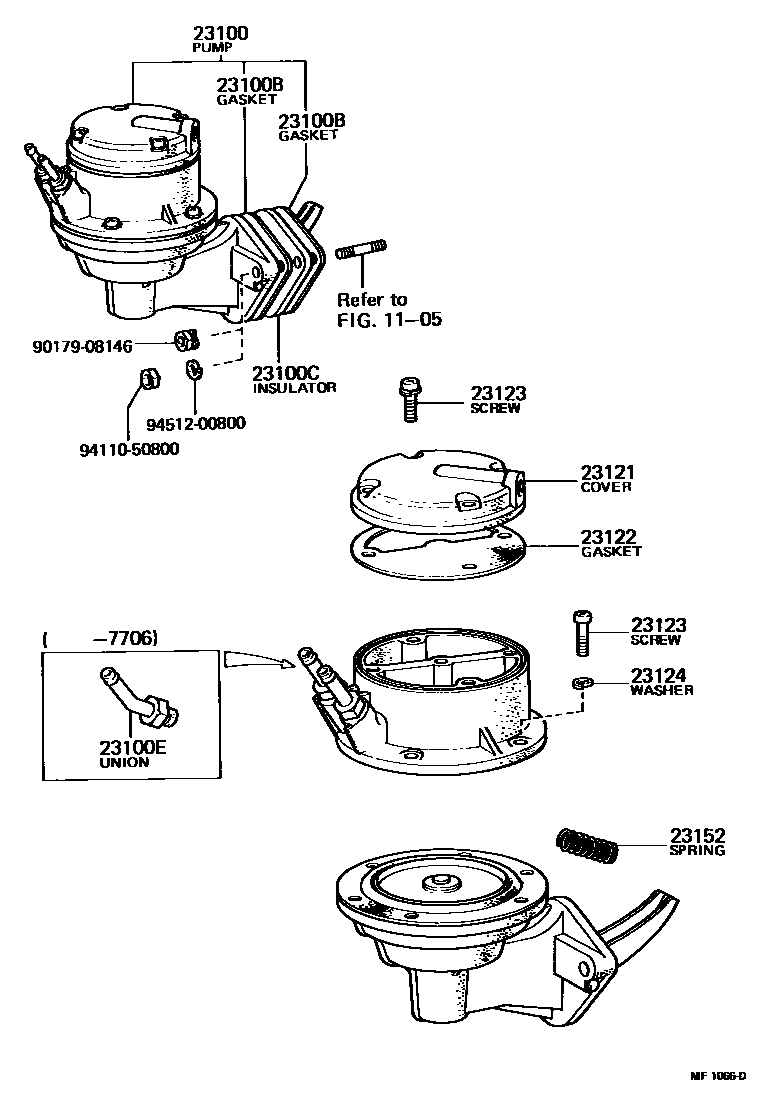 23100
PUMP

23100B
GASKET

23100B
GASKET

Refer to
FIG. 11–05

90179-08146

23100C
INSULATOR

94512-00800

94110-50800

23123
SCREW

23121
COVER

23122
GASKET

( –7706)

23100E
UNION

23123
SCREW

23124
WASHER

23152
SPRING

MF 1066-D