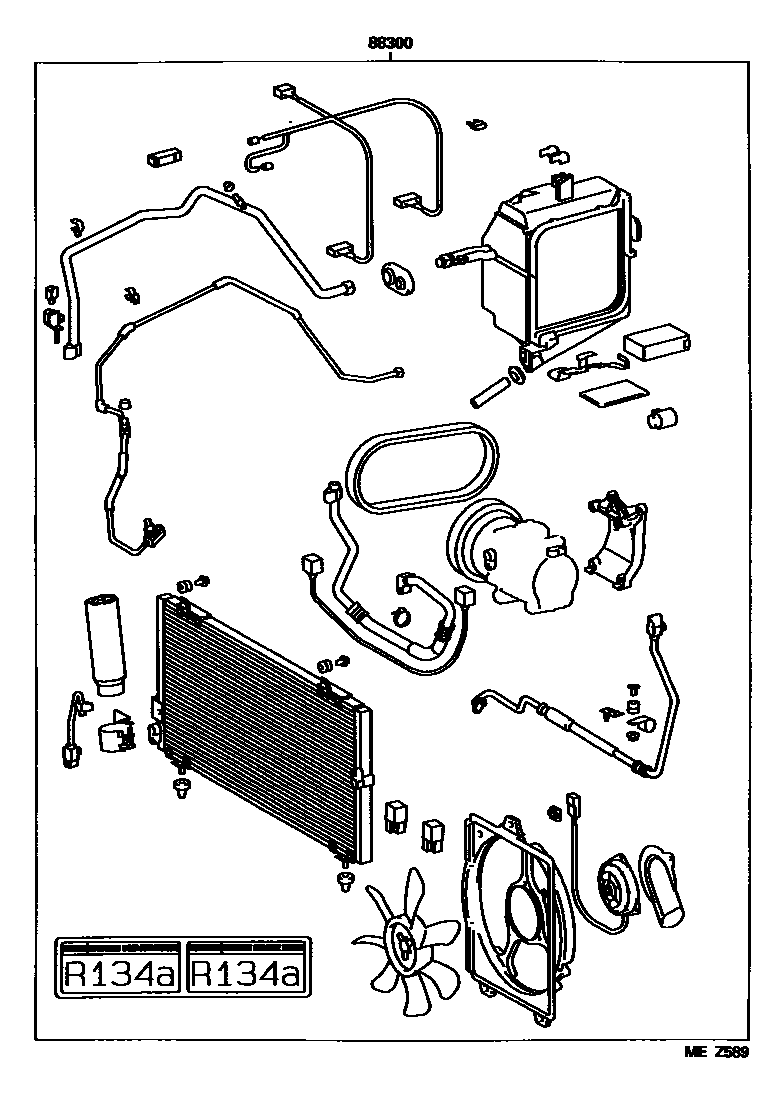 88300

R134a R134a

ME Z589