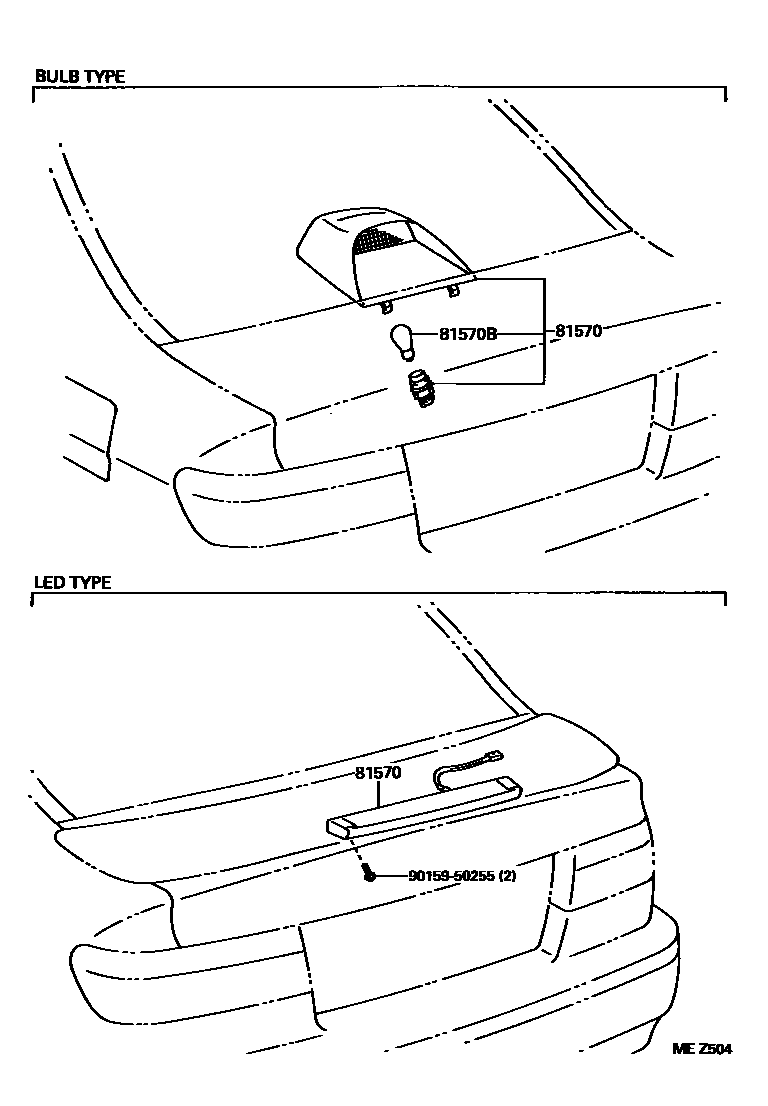 BULB TYPE

81570B

81570

LED TYPE

81570

90159-50255 (2)

ME Z504