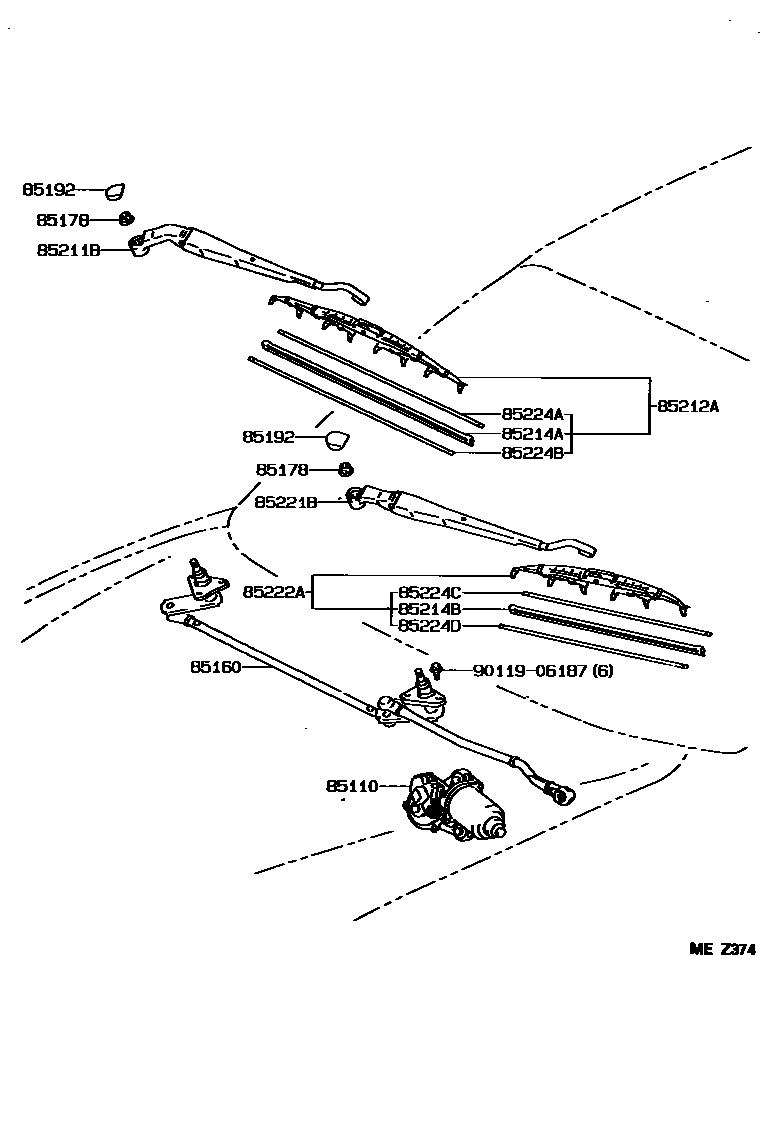 85192
85178
85211B
85224A
85214A
85224B
85212A
85192
85178
85221B
85222A
85224C
85214B
85224D
85160
90119-06187 (6)
85110
ME Z374