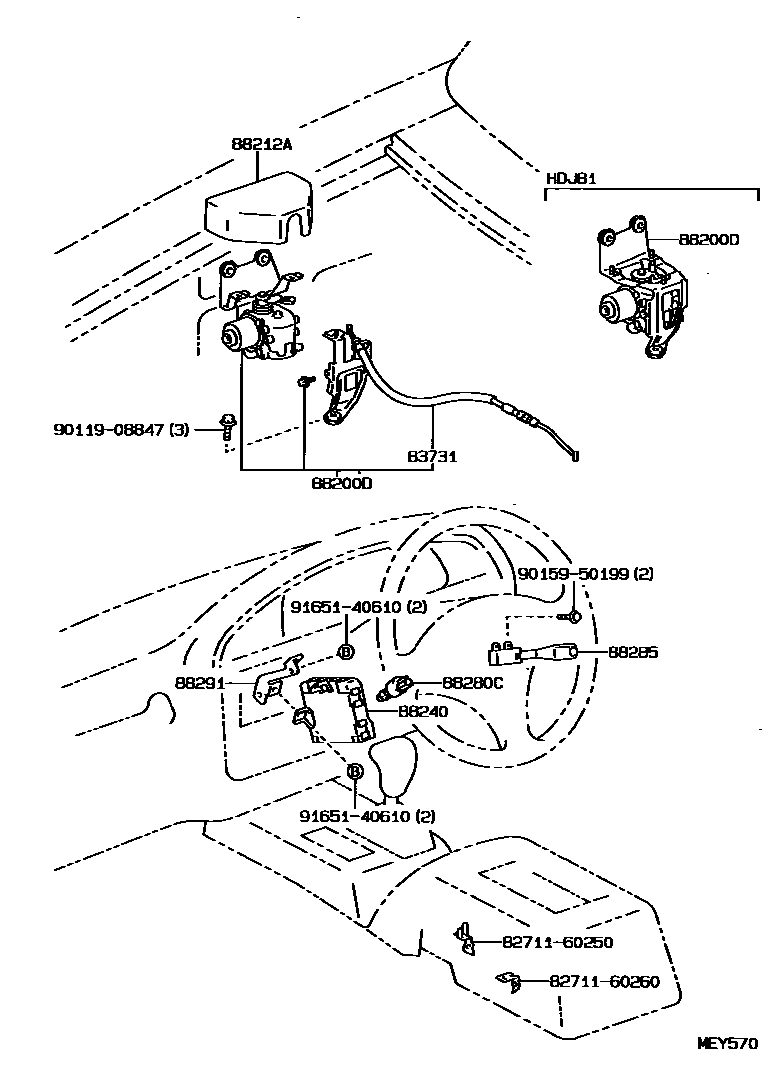 88212A

HDJ81

88200D

90119-08847 (3)

83731

88200D

90159-50199 (2)

91651-40610 (2)

88285

88291

88280C

88240

91651-40610 (2)

82711-60250

82711-60260

MEY570