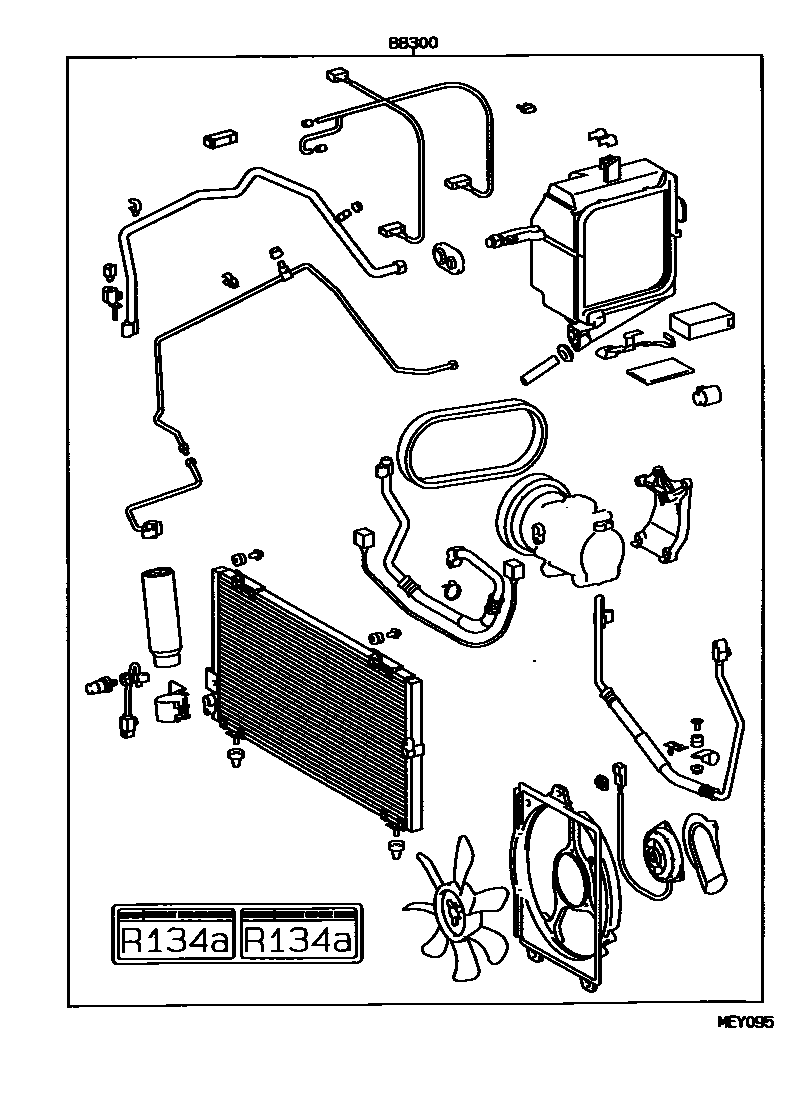 88300

R134a R134a

MEY095