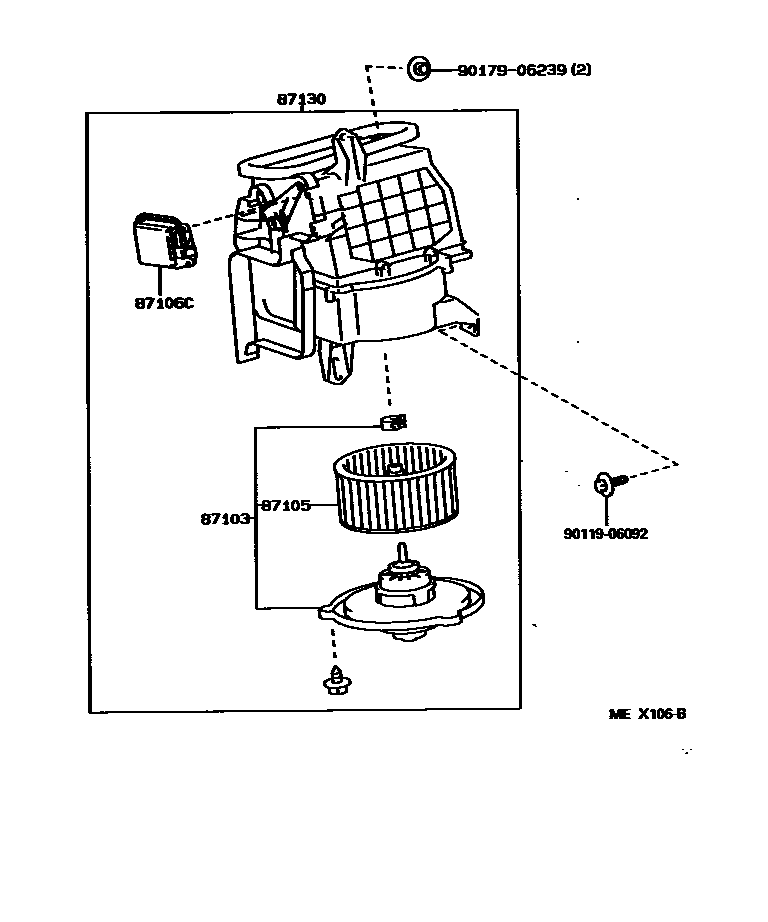 90179-06239 (2)

87130

87106C

87103

87105

90119-06092

ME X106-B