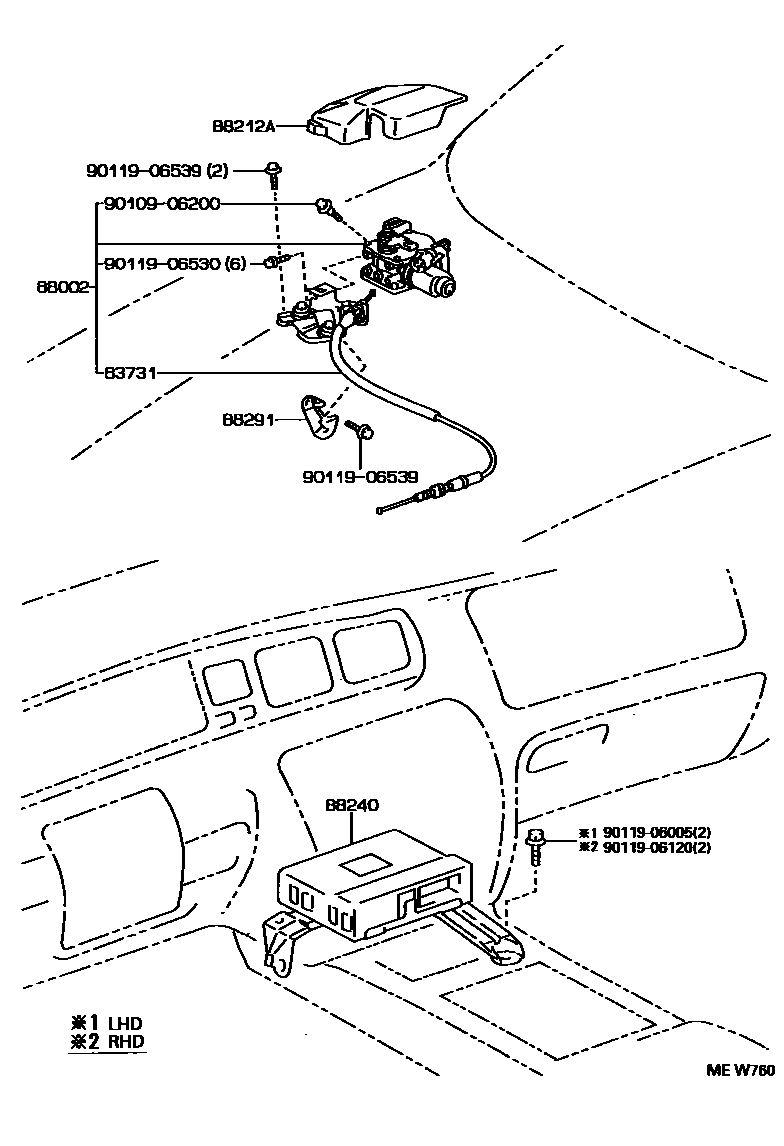 88212A
90119-06539 (2)
90109-06200
90119-06530 (6)
88002
83731
88291
90119-06539

88240
※1 90119-06005(2)
※2 90119-06120(2)

※1 LHD
※2 RHD

ME W760