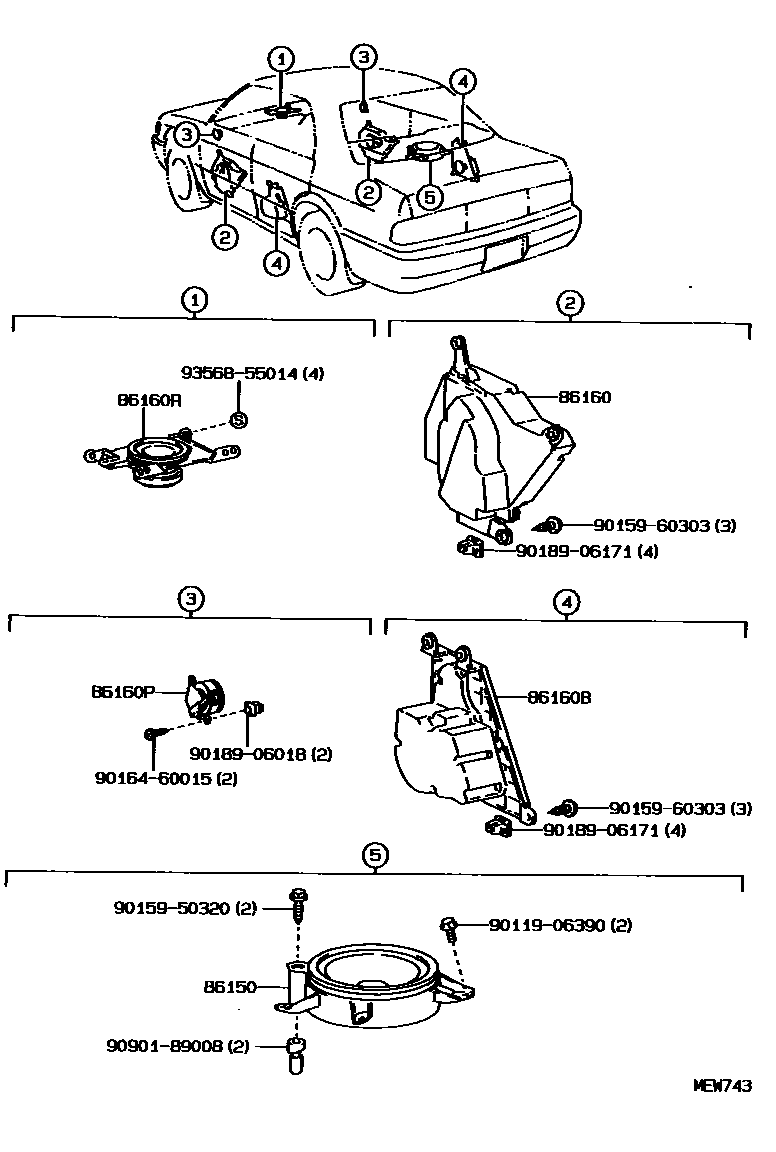 1
3
4
3
2
5
2
4

1

93568-55014 (4)
86160A

2

86160
90159-60303 (3)
90189-06171 (4)

3

86160P
90189-06018 (2)
90164-60015 (2)

4

86160B
90159-60303 (3)
90189-06171 (4)

5

90159-50320 (2)
90119-06390 (2)
86150
90901-89008 (2)

MEW743