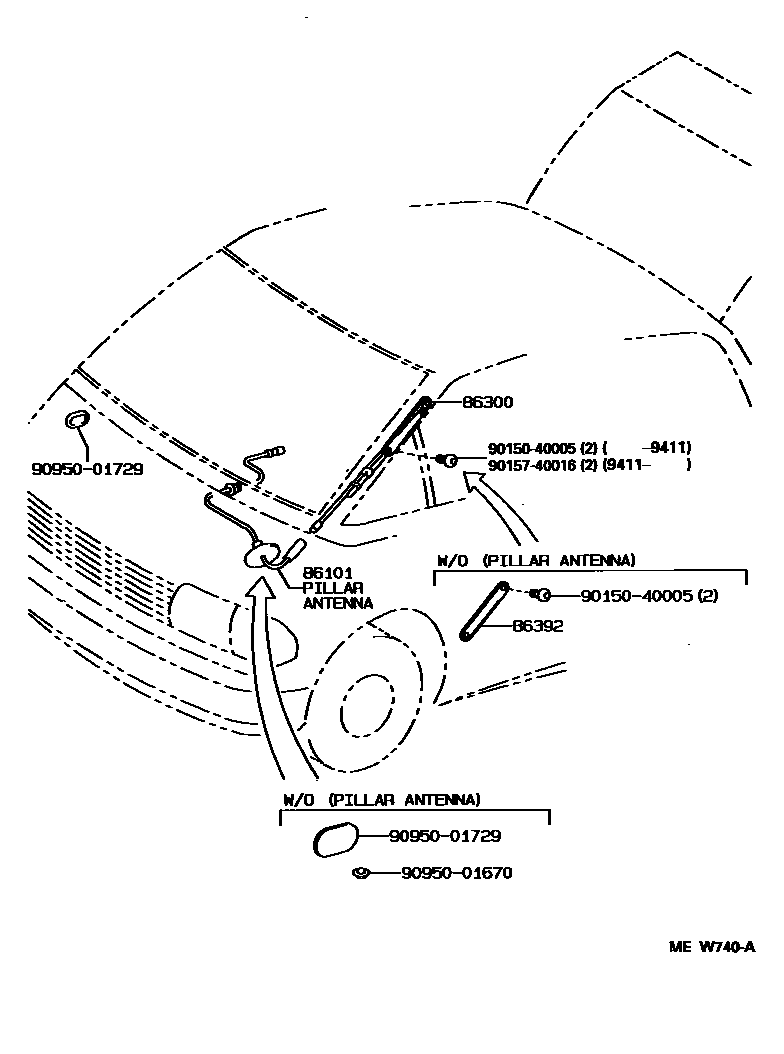 86300

90150-40005 (2) (      -9411)
90157-40016 (2) (9411-      )

90950-01729

86101
PILLAR
ANTENNA

W/O (PILLAR ANTENNA)

90150-40005 (2)

86392

W/O (PILLAR ANTENNA)

90950-01729

90950-01670

ME W740-A