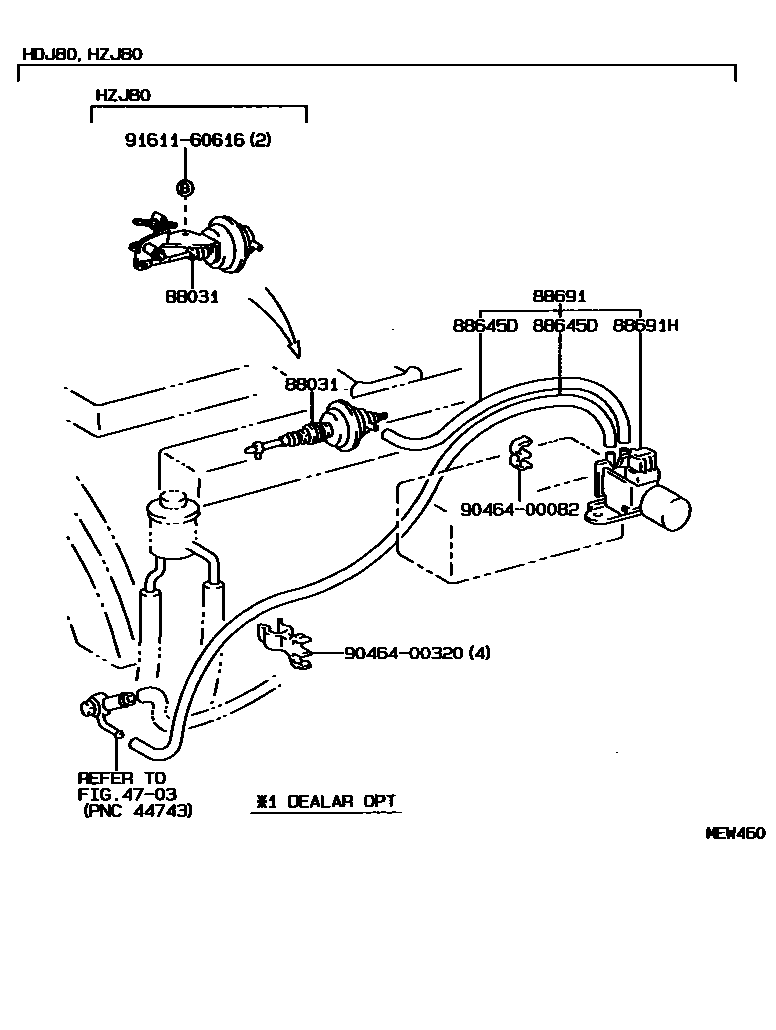 HDJ80, HZJ80

HZJ80

91611-60616 (2)

88031

88691

88645D 88645D 88691H

88031

90464-00082

90464-00320 (4)

REFER TO
FIG.47-03
(PNC 44743)

※1 DEALAR OPT

MEW460