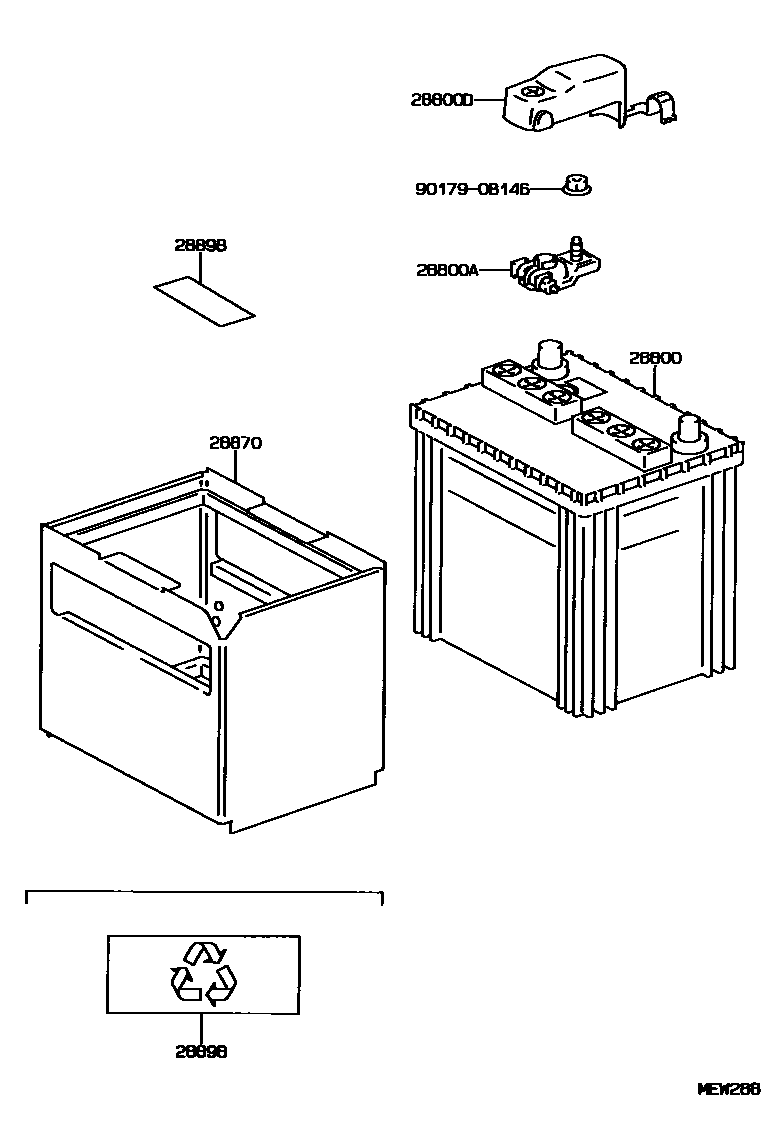 28800D

90179-08146

28898

28800A

28800

28870

28898

MEW288