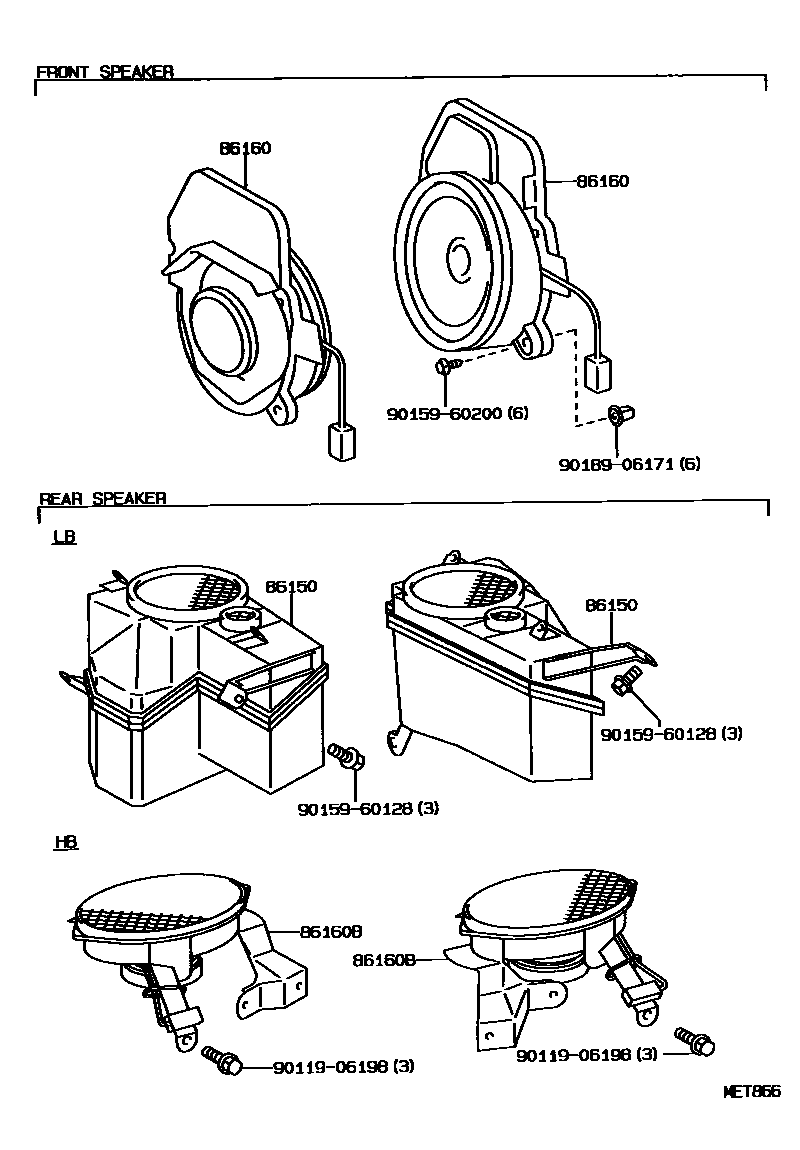 FRONT SPEAKER

86160

86160

90159-60200 (6)

90189-06171 (6)

REAR SPEAKER

LB

86150

86150

90159-60128 (3)

90159-60128 (3)

HB

86160B

86160B

90119-06198 (3)

90119-06198 (3)

MET866