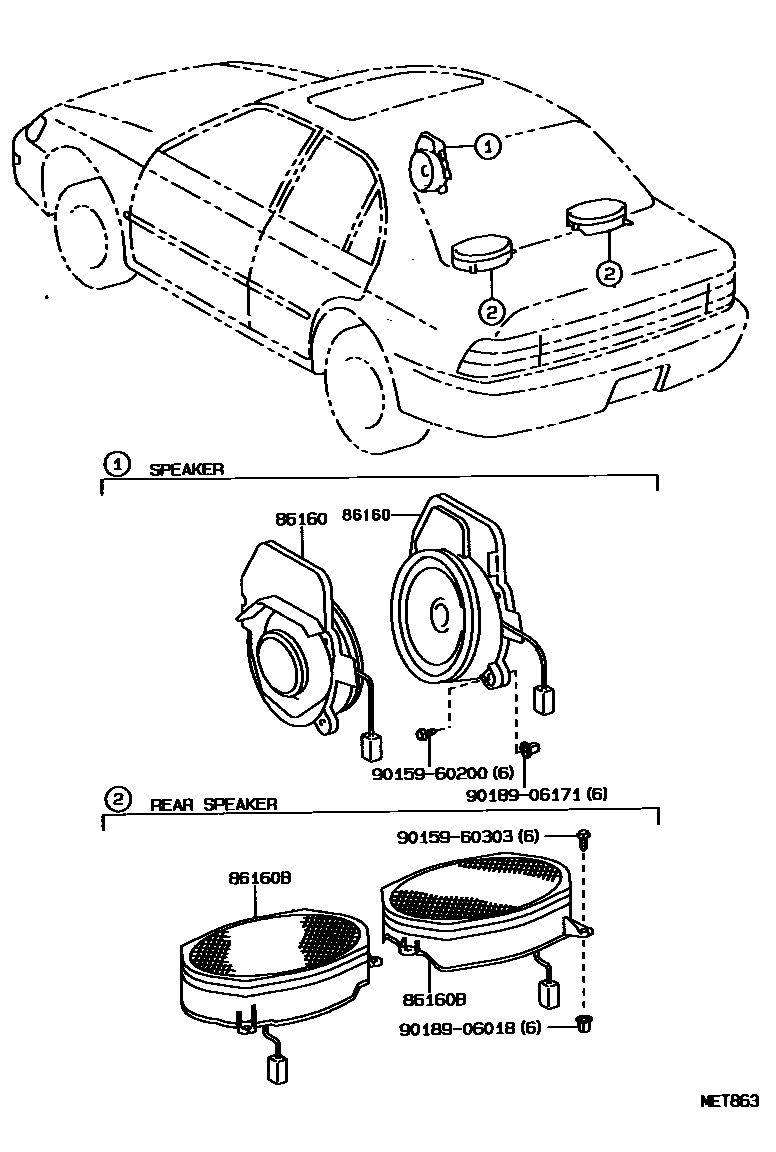 1

2

2

1 SPEAKER

86160

86160

90159-60200 (6)

90189-06171 (6)

2 REAR SPEAKER

90159-60303 (6)

86160B

86160B

90189-06018 (6)

NET863