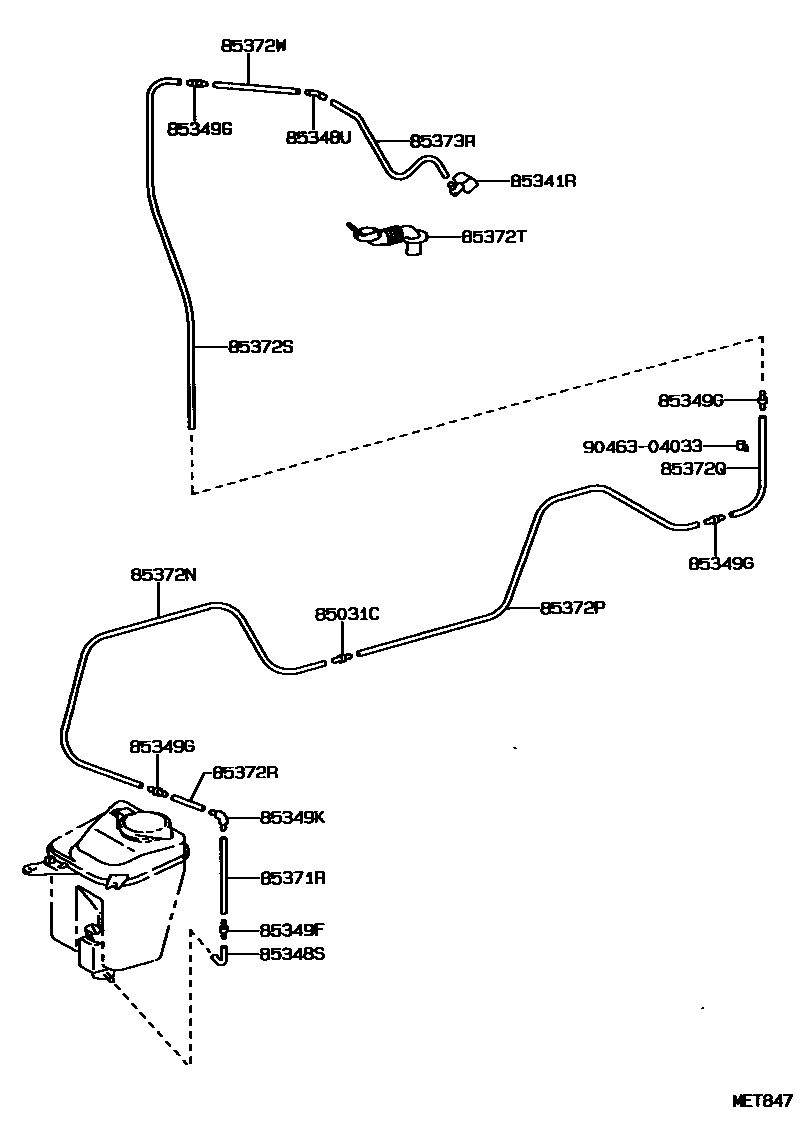 85372W
85349G
85348U
85373R
85341R
85372T
85372S
85349G
90463-04033
85372Q
85349G
85372N
85031C
85372P
85349G
85372R
85349K
85371R
85349F
85348S
MET847