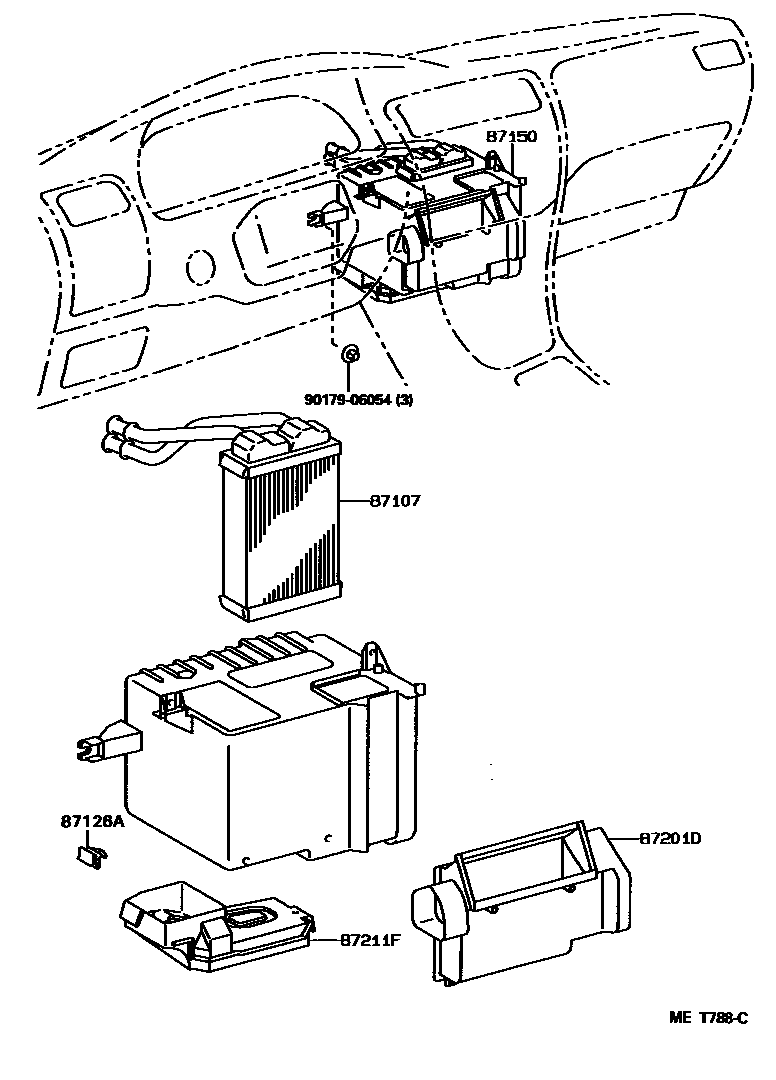 87150

90179-06054 (3)

87107

87126A

87201D

87211F

ME T788-C