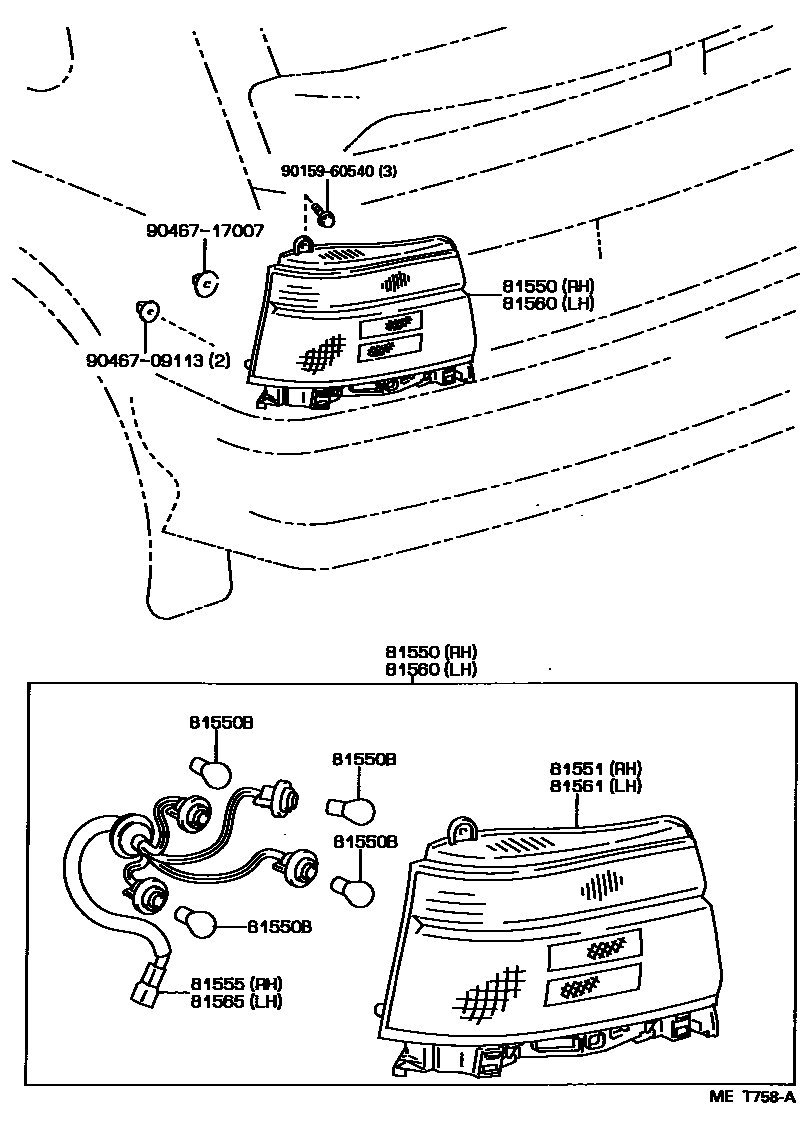 90159-60540 (3)

90467-17007

81550 (RH)
81560 (LH)

90467-09113 (2)

81550 (RH)
81560 (LH)

81550B

81550B

81551 (RH)
81561 (LH)

81550B

81550B

81555 (RH)
81565 (LH)

ME T758-A