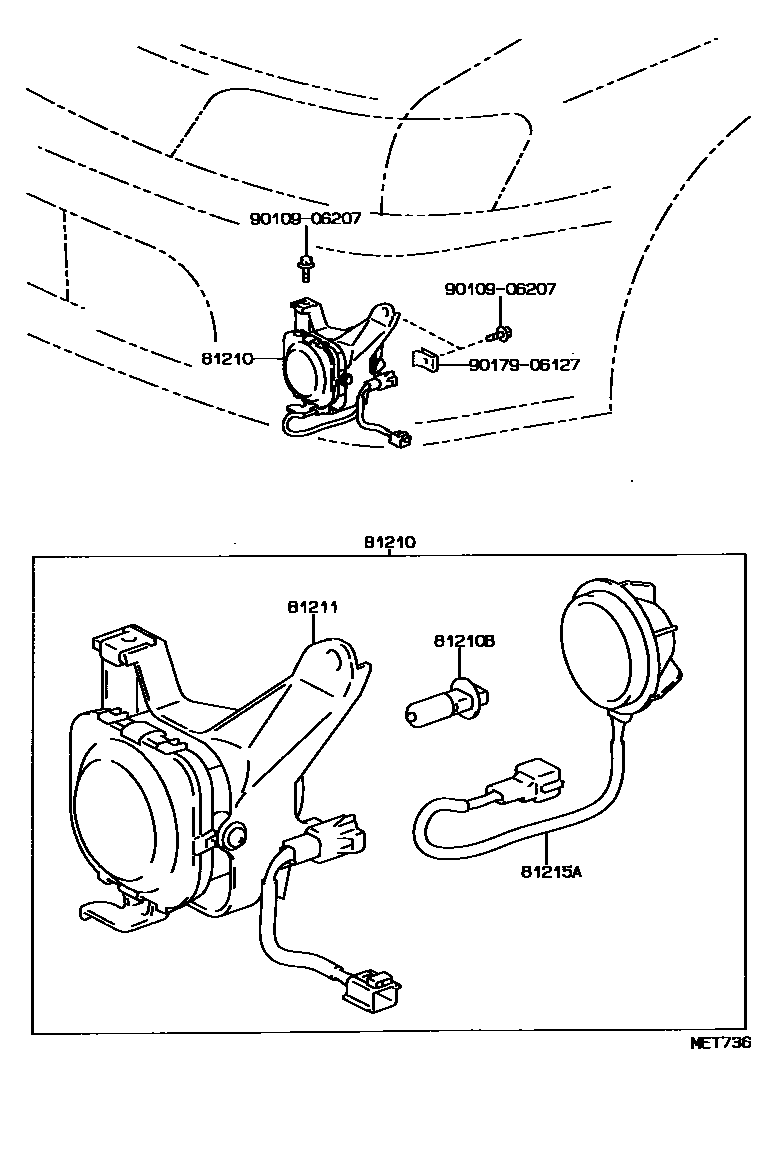 90109-06207

90109-06207

81210

90179-06127

81210

81211

81210B

81215A

MET736