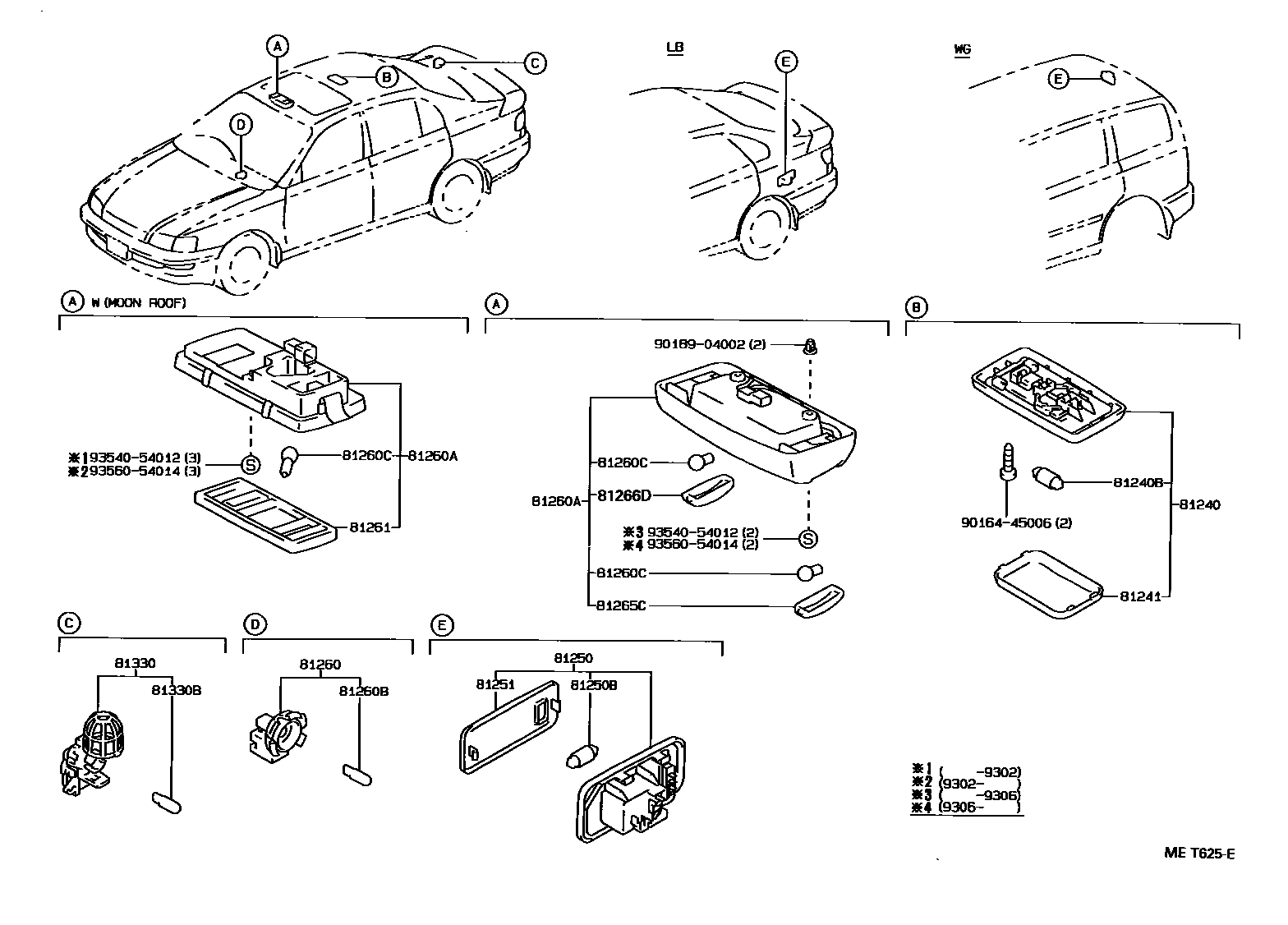 A
B
C
D

LB
E

WG
E

A W (MOON ROOF)

※1 93540-54012 (3)
※2 93560-54014 (3)
S
81260C
81260A
81261

A
90189-04002 (2)
81260C
81260A
81266D
※3 93540-54012 (2)
※4 93560-54014 (2)
S
81260C
81265C

B
81240B
81240
90164-45006 (2)
81241

C
81330
81330B

D
81260
81260B

E
81250
81251
81250B

※1 ( -9302)
※2 (9302- )
※3 ( -9306)
※4 (9306- )

ME T625-E