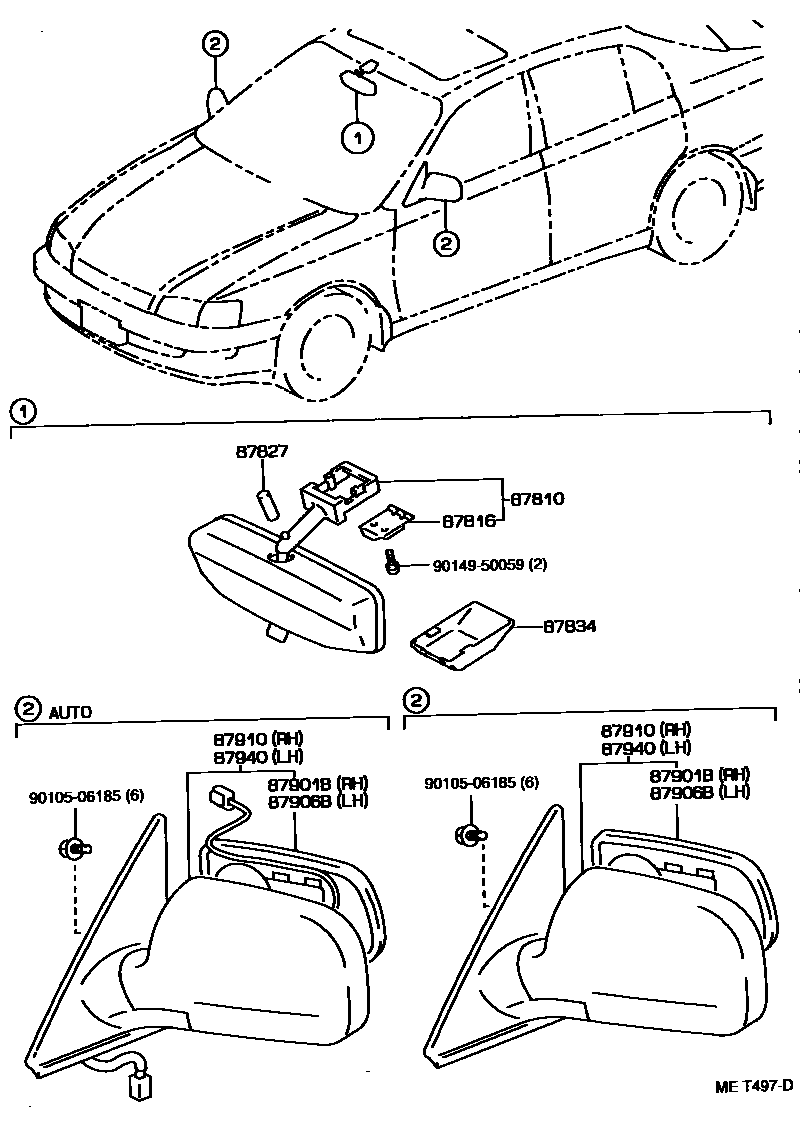 2
1
2

1

87827
87810
87816
90149-50059 (2)
87834

2 AUTO
87910 (RH)
87940 (LH)
87901B (RH)
87906B (LH)
90105-06185 (6)

2
87910 (RH)
87940 (LH)
87901B (RH)
87906B (LH)
90105-06185 (6)

ME T497-D