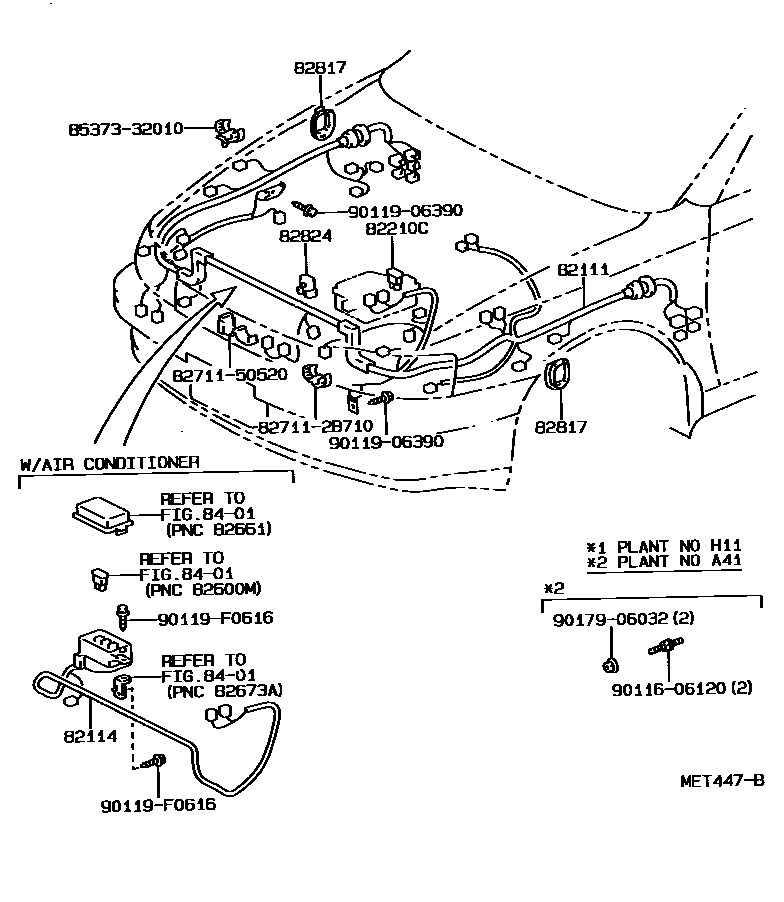 82817
85373-32010
90119-06390
82824
82210C
82111
82711-50520
82711-2B710
90119-06390
82817

W/AIR CONDITIONER
REFER TO
FIG.84-01
(PNC 82661)
REFER TO
FIG.84-01
(PNC 82600M)
90119-F0616
REFER TO
FIG.84-01
(PNC 82673A)
82114
90119-F0616

*1 PLANT NO H11
*2 PLANT NO A41
*2
90179-06032 (2)
90116-06120 (2)

MET447-B