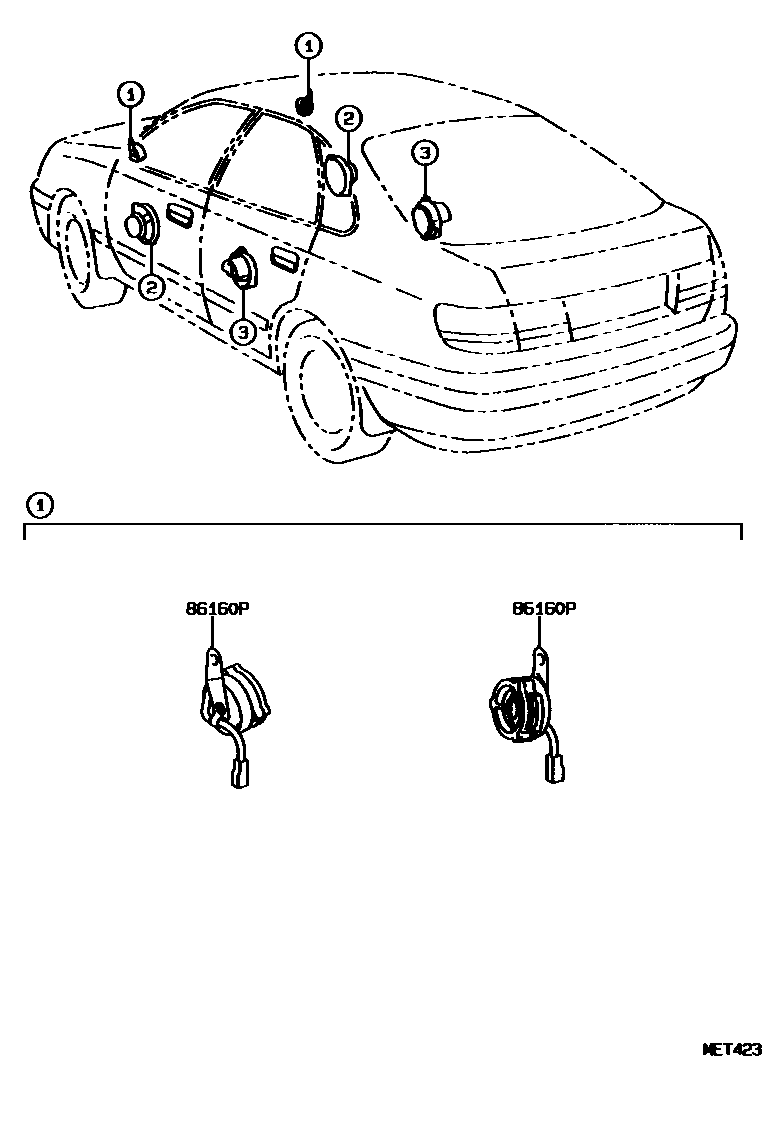 1
1
2
3
2
3

1

86160P

86160P

MET423