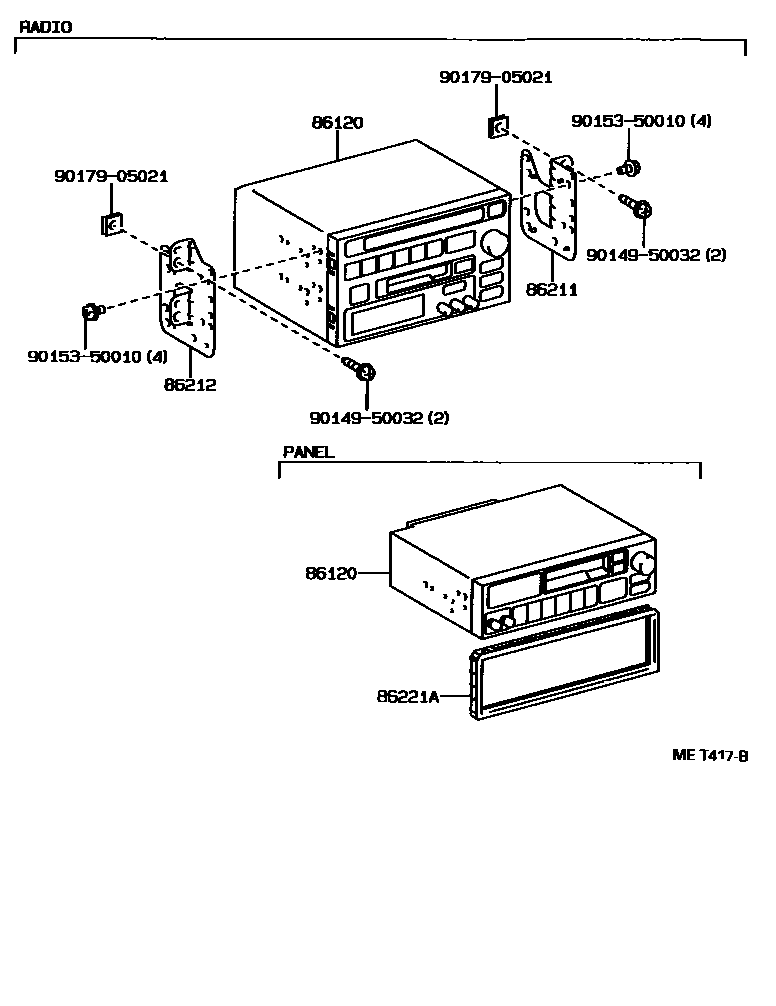 RADIO

90179-05021

86120

90153-50010 (4)

90179-05021

90149-50032 (2)

86211

90153-50010 (4)

86212

90149-50032 (2)

PANEL

86120

86221A

ME T417-B