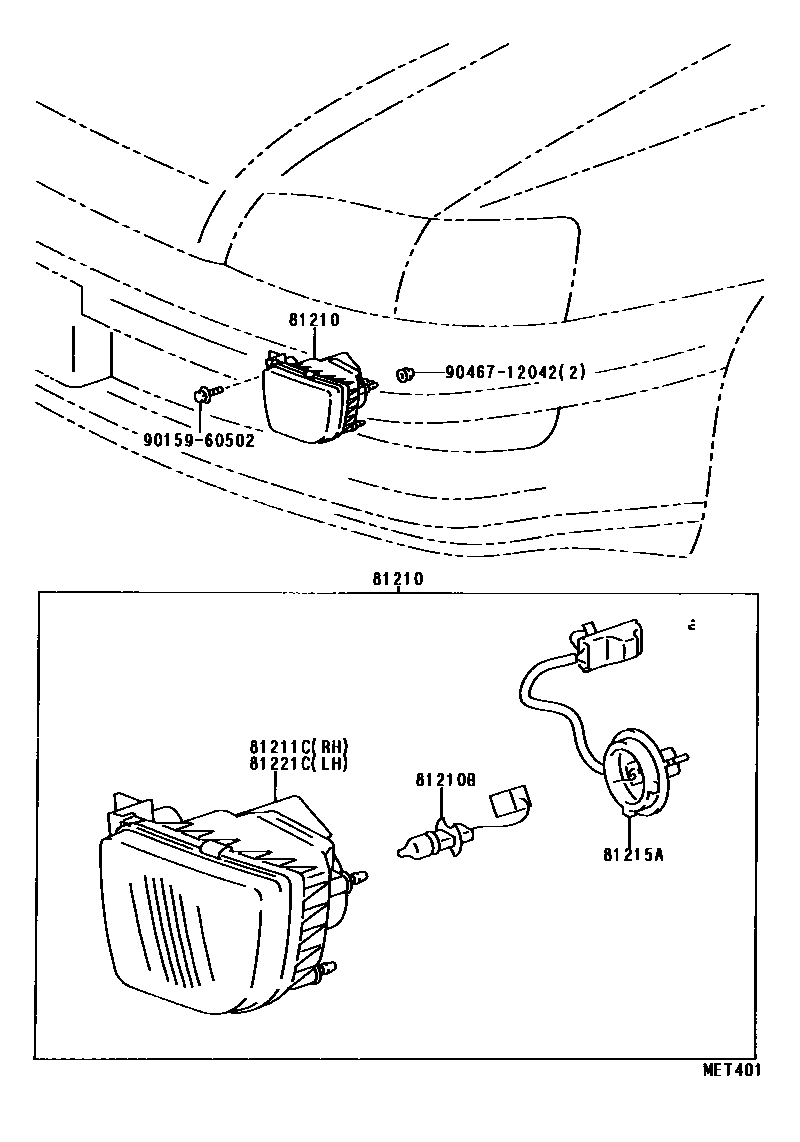 81210
90467-12042(2)
90159-60502
81210
81211C(RH)
81221C(LH)
81210B
81215A
MET401